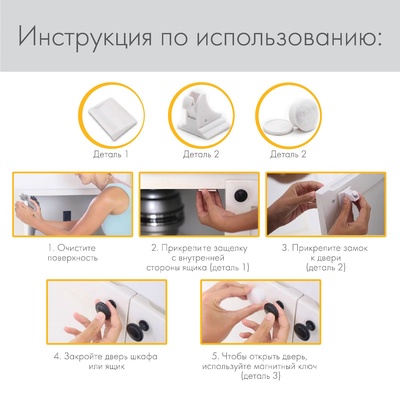 Инструкция по использованию:

Деталь 1

Деталь 2

Деталь 2

1. Очистите поверхность

2. Прикрепите защелку с внутренней стороны ящика (деталь 1)

3. Прикрепите замок к двери (деталь 2)

4. Закройте дверь шкафа или ящик

5. Чтобы открыть дверь, используйте магнитный ключ (деталь 3)