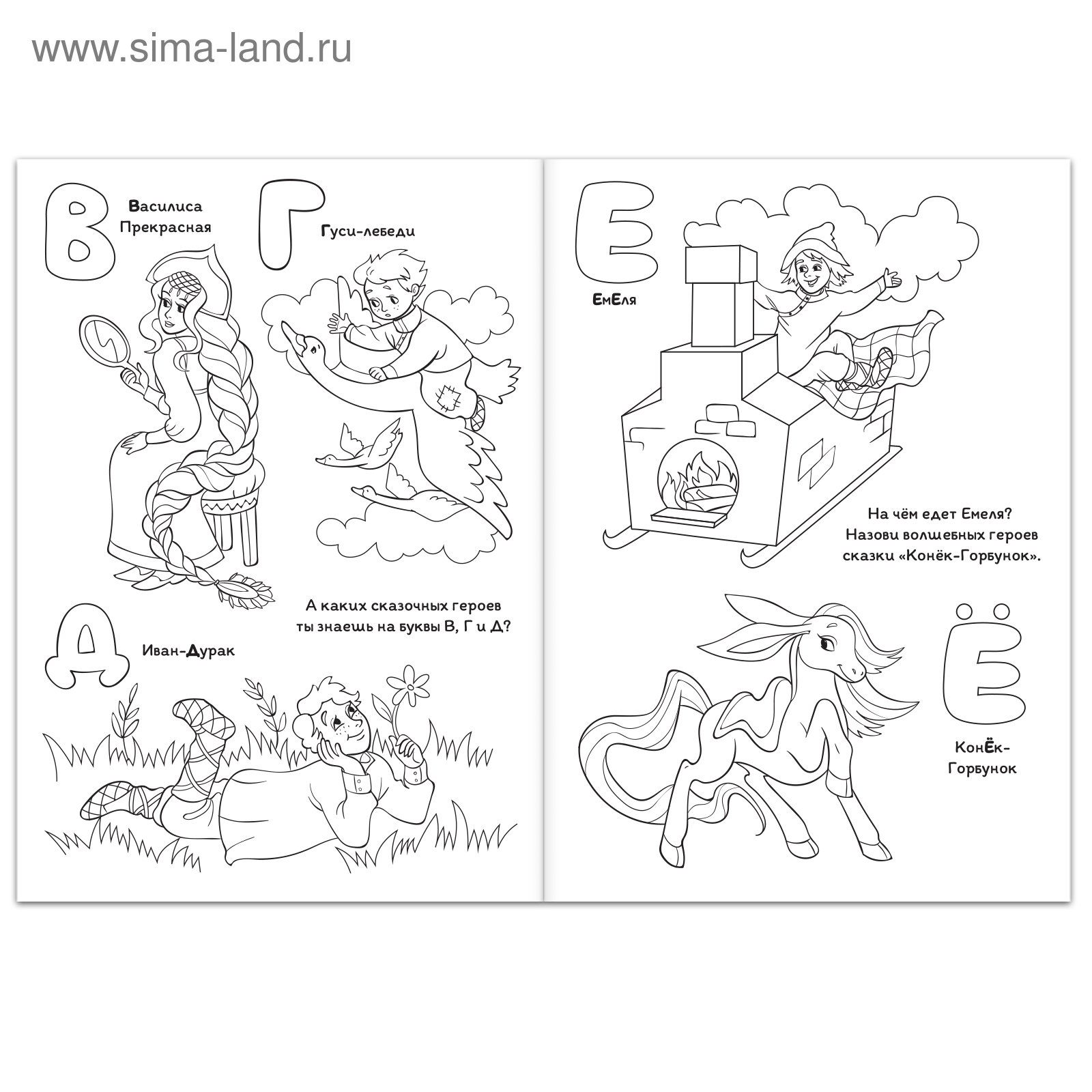 www.sima-land.ru

В

Василиса Прекрасная

Г

Гуси-лебеди

А каких сказочных героев ты знаешь на буквы В, Г и Д?

Д

Иван-Дурак

Е

ЕмЕля

На чём едет Емеля? Назови волшебных героев сказки «Конёк-Горбунок».

Ё

КонЁк-Горбунок