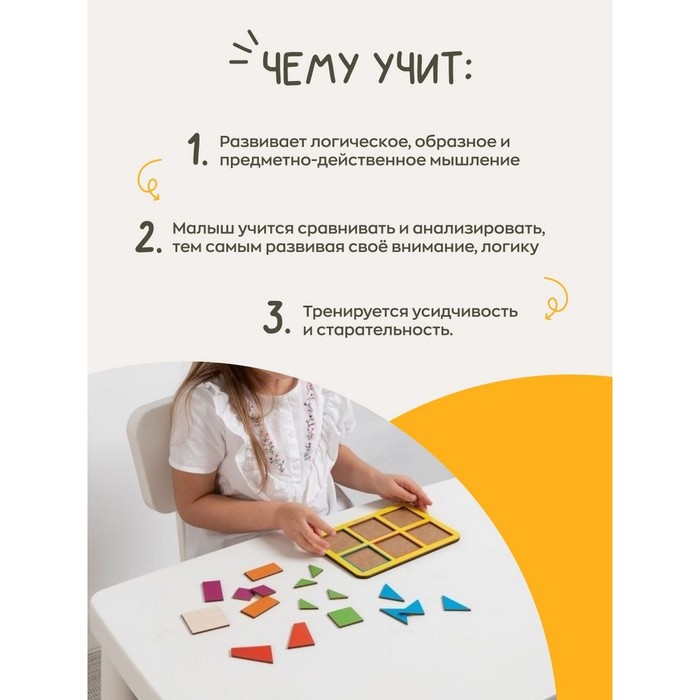 ЧЕМУ УЧИТ:

1. Развивает логическое, образное и предметно-действенное мышление

2. Малыш учится сравнивать и анализировать, тем самым развивая своё внимание, логику

3. Тренируется усидчивость и старательность.