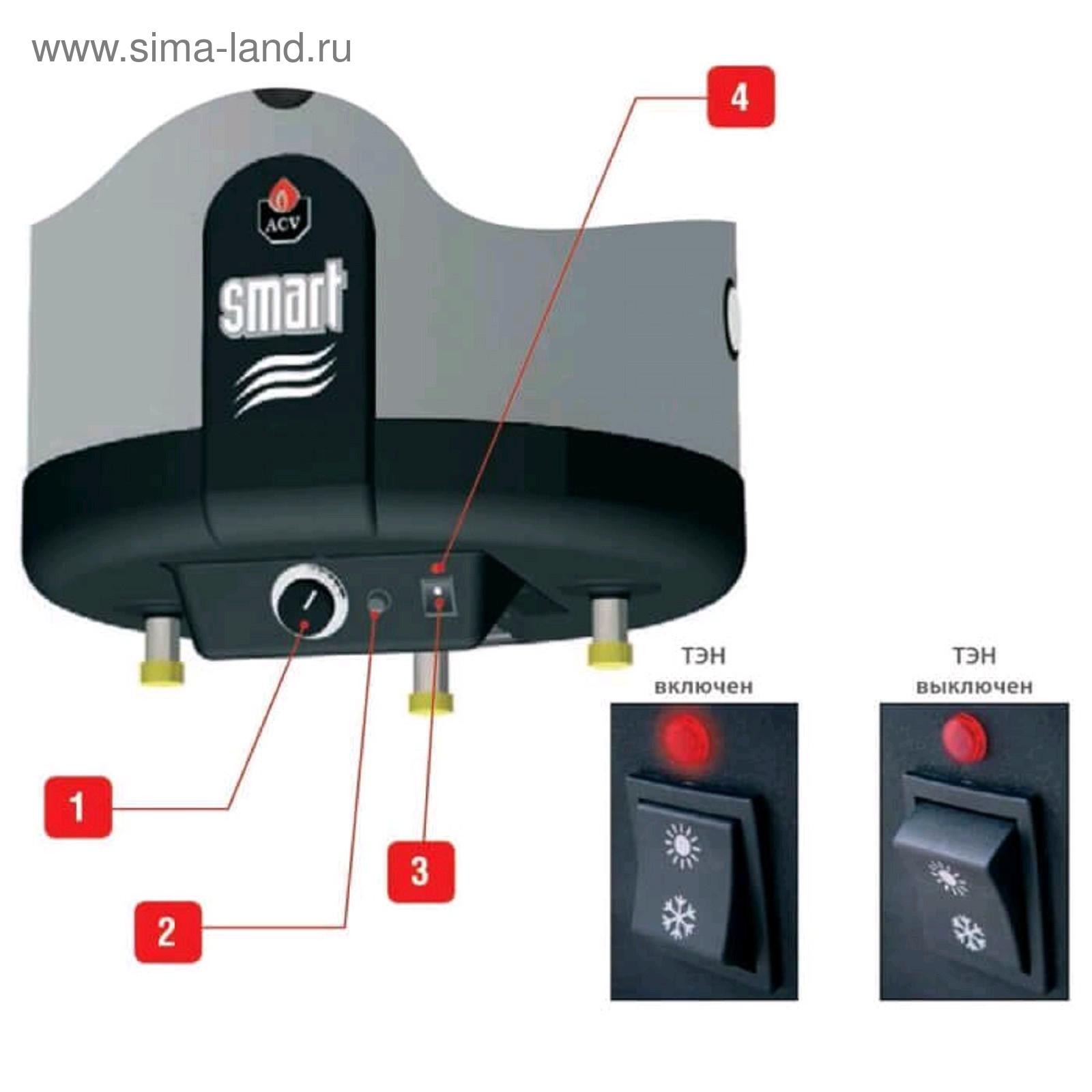 www.sima-land.ru

4

ACV

smart

1

2

3

ТЭН включен

ТЭН выключен