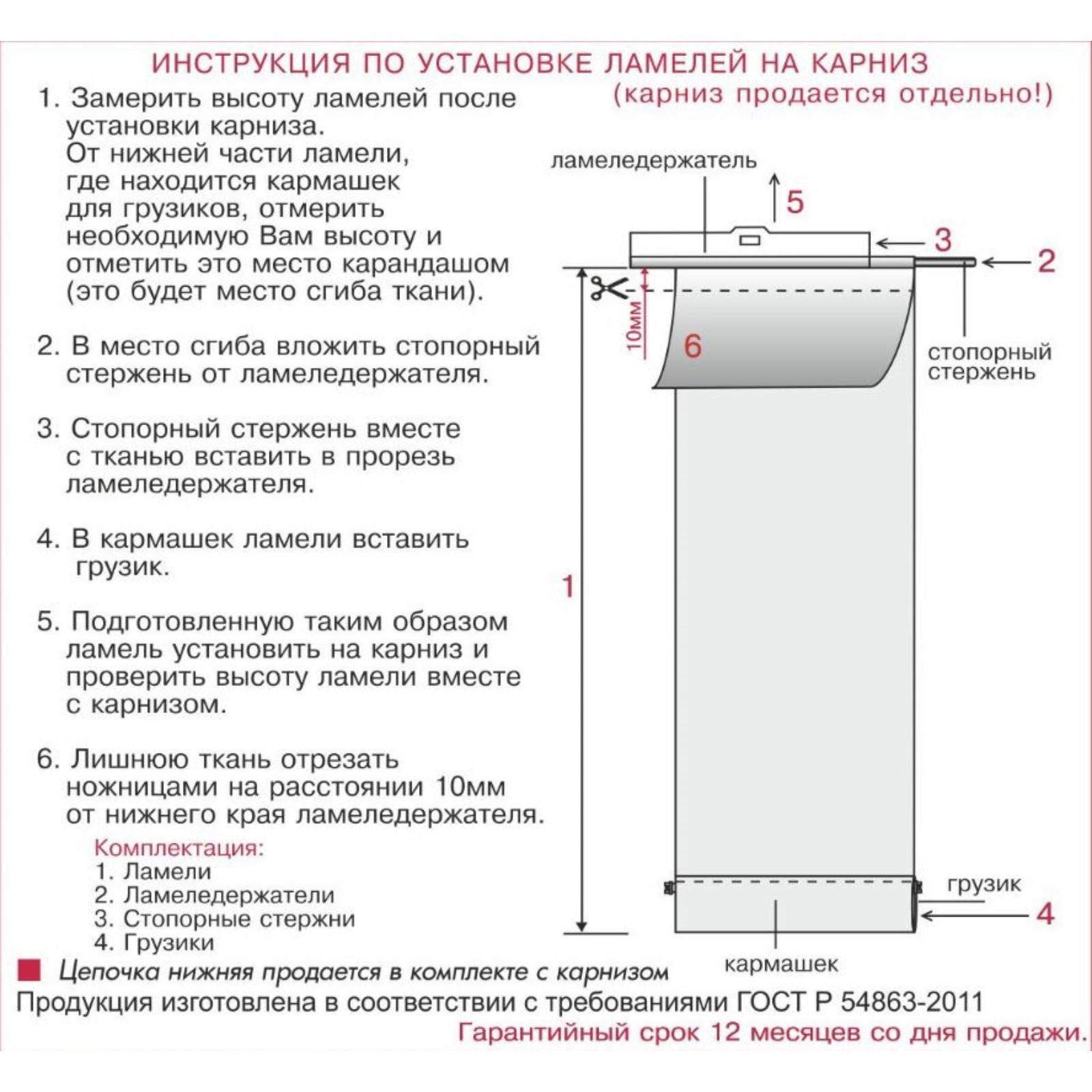 ИНСТРУКЦИЯ ПО УСТАНОВКЕ ЛАМЕЛЕЙ НА КАРНИЗ
(карниз продается отдельно!)

1. Замерить высоту ламелей после установки карниза. От нижней части ламели, где находится кармашек для грузиков, отмерить необходимую Вам высоту и отметить это место карандашом (это будет место сгиба ткани).

2. В место сгиба вложить стопорный стержень от ламеледержателя.

3. Стопорный стержень вместе с тканью вставить в прорезь ламеледержателя.

4. В кармашек ламели вставить грузик.

5. Подготовленную таким образом ламель установить на карниз и проверить высоту ламели вместе с карнизом.

6. Лишнюю ткань отрезать ножницами на расстоянии 10мм от нижнего края ламеледержателя.

Комплектация:
1. Ламели
2. Ламеледержатели
3. Стопорные стержни
4. Грузики

ламеледержатель
5
3
2
10мм
6
стопорный стержень
1
грузик
4
кармашек

Цепочка нижняя продается в комплекте с карнизом
Продукция изготовлена в соответствии с требованиями ГОСТ Р 54863-2011
Гарантийный срок 12 месяцев со дня продажи.