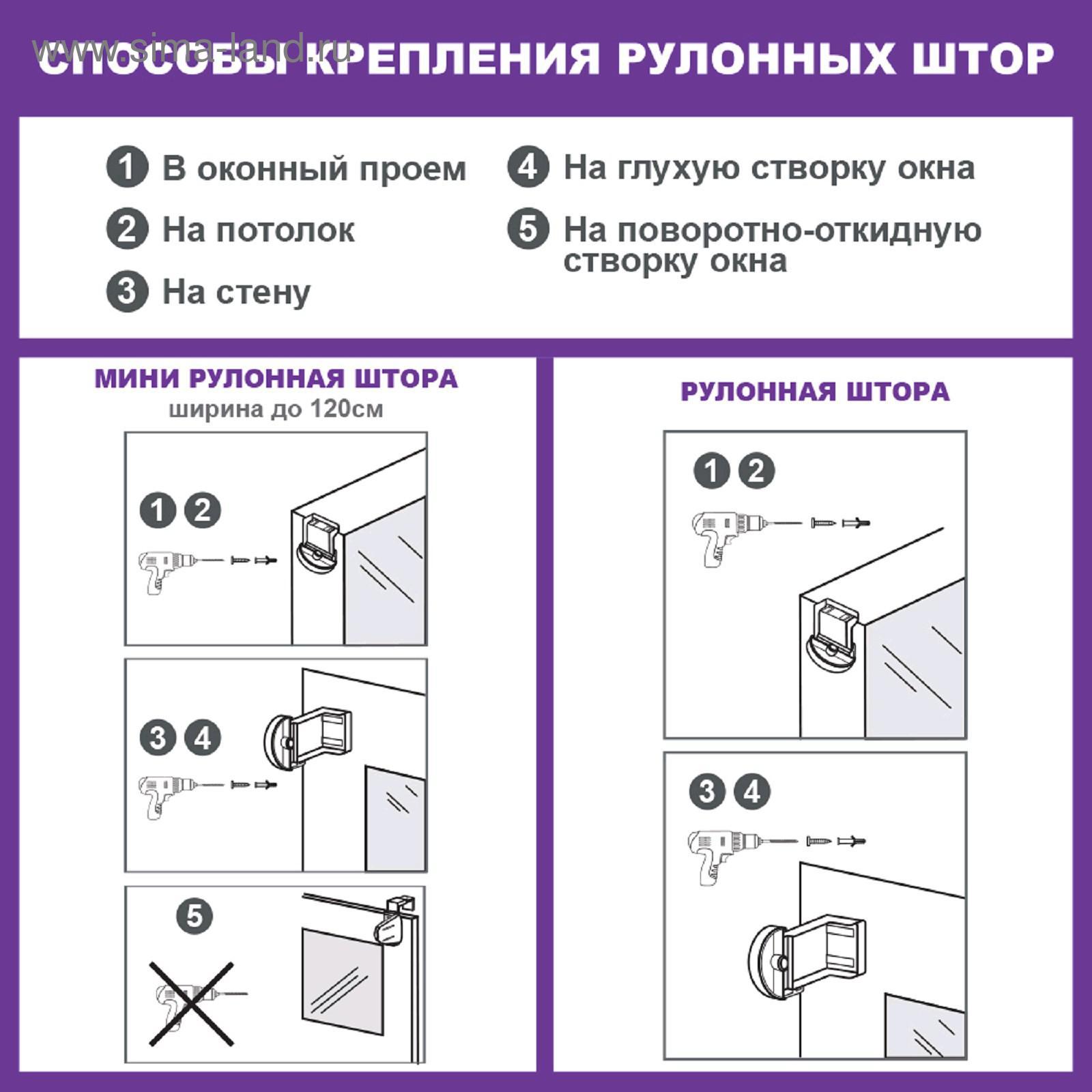 www.sima-land.ru

СПОСОБЫ КРЕПЛЕНИЯ РУЛОННЫХ ШТОР

1 В оконный проем
2 На потолок
3 На стену
4 На глухую створку окна
5 На поворотно-откидную створку окна

МИНИ РУЛОННАЯ ШТОРА
ширина до 120см

1 2

3 4

5

РУЛОННАЯ ШТОРА

1 2

3 4