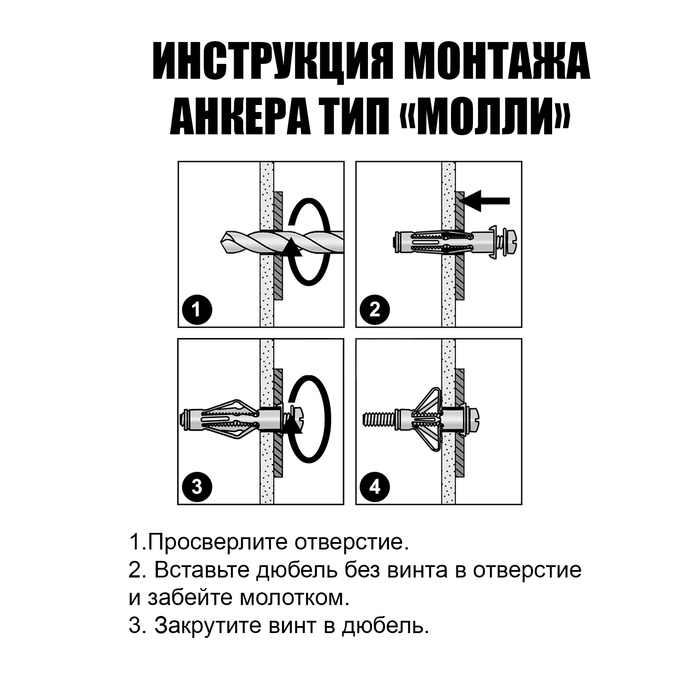 ИНСТРУКЦИЯ МОНТАЖА АНКЕРА ТИП «МОЛЛИ»

1

2

3

4

1.Просверлите отверстие.
2. Вставьте дюбель без винта в отверстие и забейте молотком.
3. Закрутите винт в дюбель.