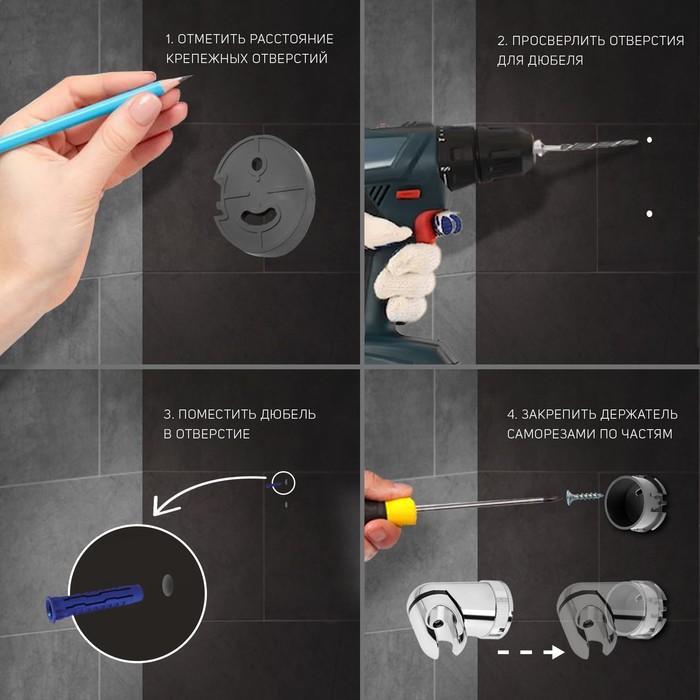 1. ОТМЕТИТЬ РАССТОЯНИЕ КРЕПЕЖНЫХ ОТВЕРСТИЙ

2. ПРОСВЕРЛИТЬ ОТВЕРСТИЯ ДЛЯ ДЮБЕЛЯ

3. ПОМЕСТИТЬ ДЮБЕЛЬ В ОТВЕРСТИЕ

4. ЗАКРЕПИТЬ ДЕРЖАТЕЛЬ САМОРЕЗАМИ ПО ЧАСТЯМ