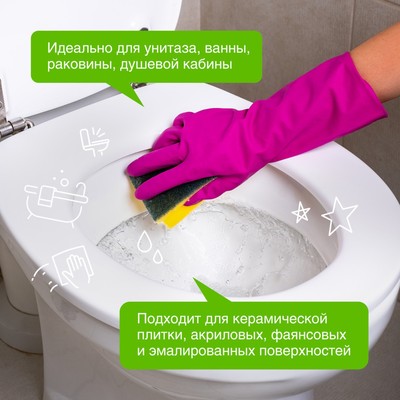 Идеально для унитаза, ванны, раковины, душевой кабины

Подходит для керамической плитки, акриловых, фаянсовых и эмалированных поверхностей