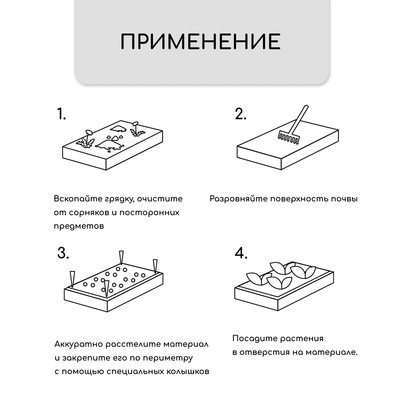 ПРИМЕНЕНИЕ

1.

Вскопайте грядку, очистите от сорняков и посторонних предметов

2.

Разровняйте поверхность почвы

3.

Аккуратно расстелите материал и закрепите его по периметру с помощью специальных колышков

4.

Посадите растения в отверстия на материале.