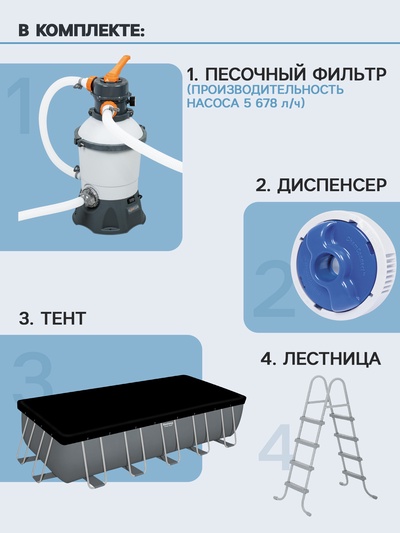 В КОМПЛЕКТЕ:

1

1. ПЕСОЧНЫЙ ФИЛЬТР
(ПРОИЗВОДИТЕЛЬНОСТЬ НАСОСА 5 678 л/ч)

2. ДИСПЕНСЕР

2

3. ТЕНТ

3

4. ЛЕСТНИЦА

4