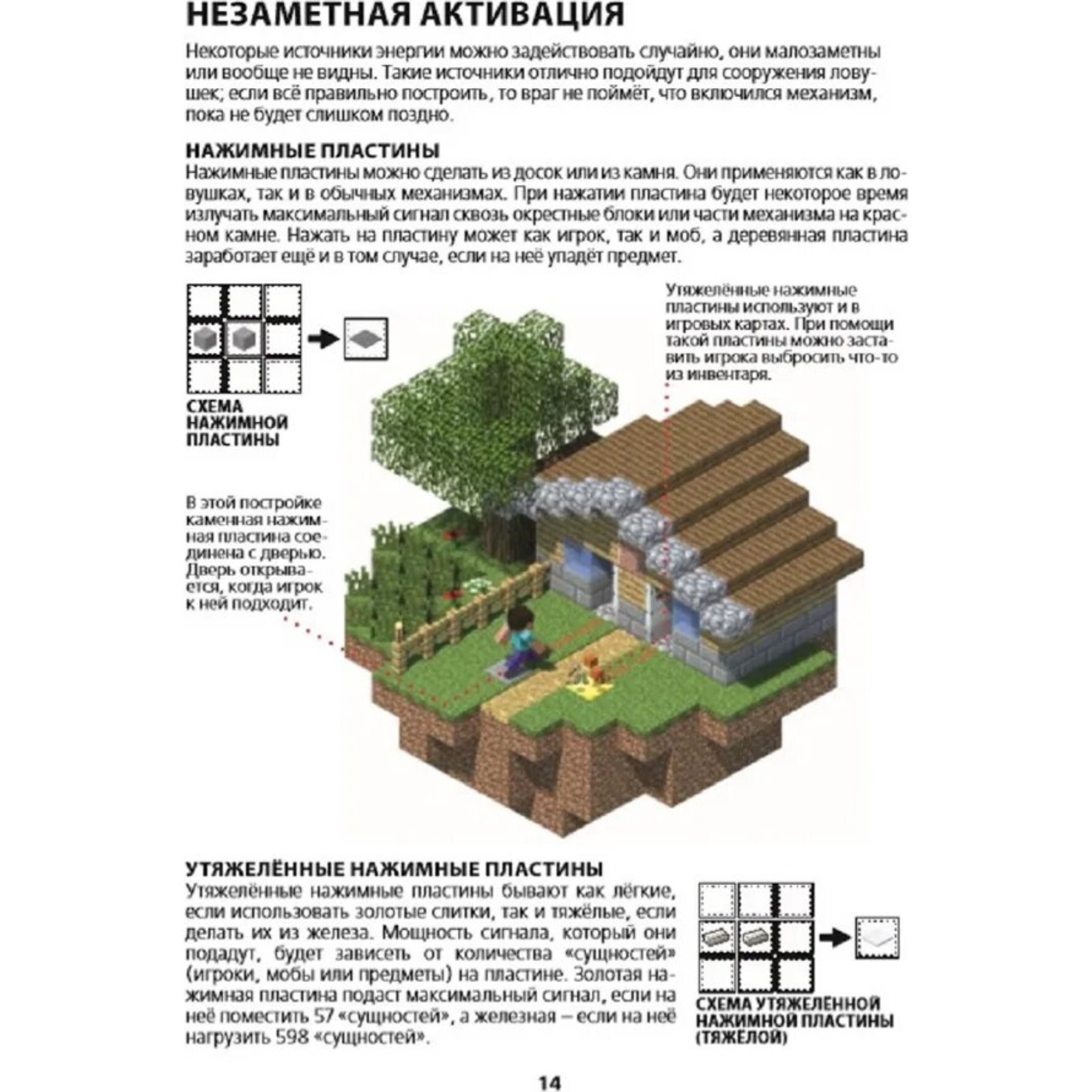 НЕЗАМЕТНАЯ АКТИВАЦИЯ

Некоторые источники энергии можно задействовать случайно, они малозаметны или вообще не видны. Такие источники отлично подойдут для сооружения ловушек; если всё правильно построить, то враг не поймёт, что включился механизм, пока не будет слишком поздно.

НАЖИМНЫЕ ПЛАСТИНЫ

Нажимные пластины можно сделать из досок или из камня. Они применяются как в ловушках, так и в обычных механизмах. При нажатии пластина будет некоторое время излучать максимальный сигнал сквозь окрестные блоки или части механизма на красном камне. Нажать на пластину может как игрок, так и моб, а деревянная пластина заработает ещё и в том случае, если на неё упадёт предмет.

СХЕМА НАЖИМНОЙ ПЛАСТИНЫ

Утяжелённые нажимные пластины используют и в игровых картах. При помощи такой пластины можно заставить игрока выбросить что-то из инвентаря.

В этой постройке каменная нажимная пластина соединена с дверью. Дверь открывается, когда игрок к ней подходит.

УТЯЖЕЛЁННЫЕ НАЖИМНЫЕ ПЛАСТИНЫ

Утяжелённые нажимные пластины бывают как лёгкие, если использовать золотые слитки, так и тяжёлые, если делать их из железа. Мощность сигнала, который они подадут, будет зависеть от количества «сущностей» (игроки, мобы или предметы) на пластине. Золотая нажимная пластина подаст максимальный сигнал, если на неё поместить 57 «сущностей», а железная – если на неё нагрузить 598 «сущностей».

СХЕМА УТЯЖЕЛЁННОЙ НАЖИМНОЙ ПЛАСТИНЫ (ТЯЖЁЛОЙ)

14