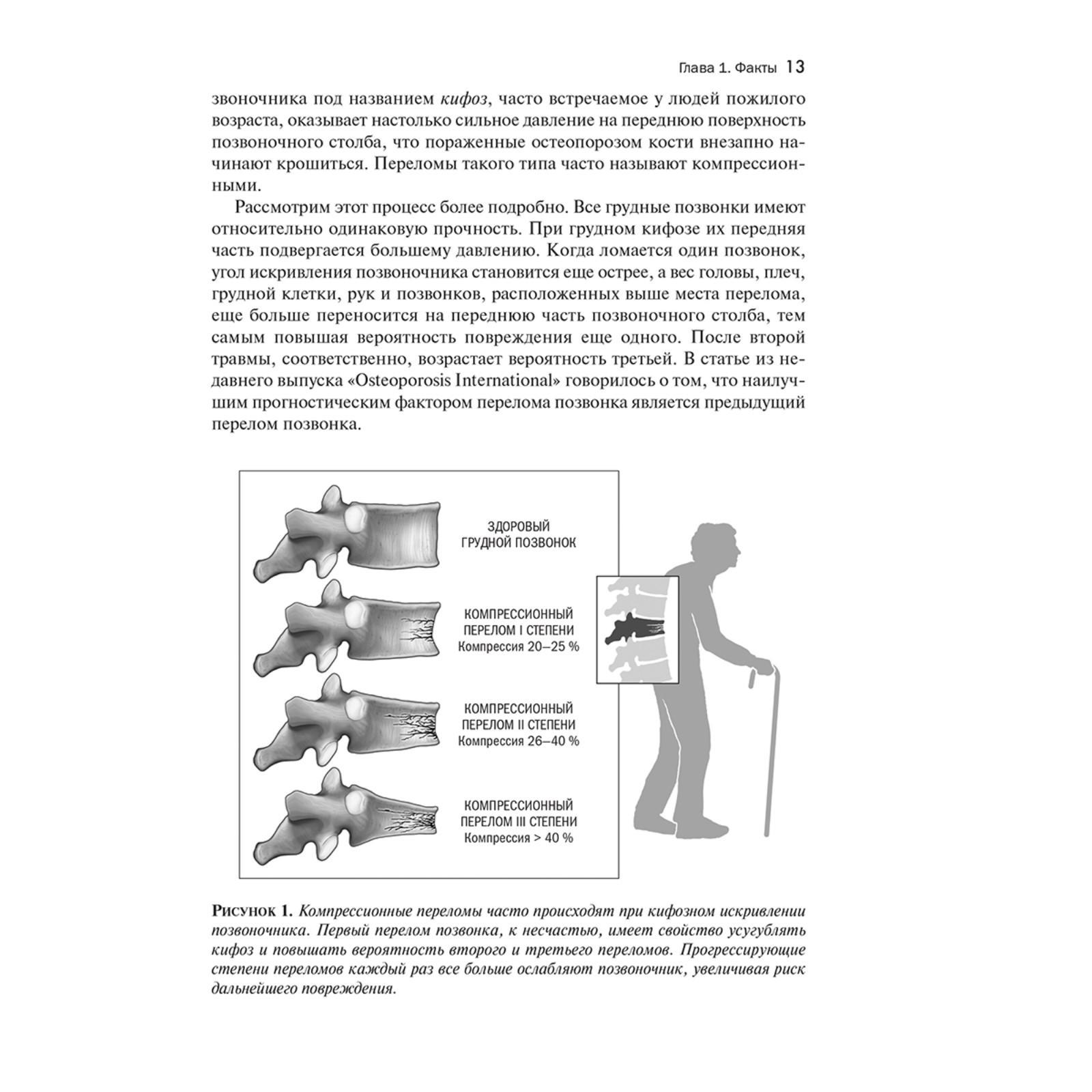 Глава 1. Факты 13

звоночника под названием кифоз, часто встречаемое у людей пожилого возраста, оказывает настолько сильное давление на переднюю поверхность позвоночного столба, что пораженные остеопорозом кости внезапно начинают крошиться. Переломы такого типа часто называют компрессионными.

Рассмотрим этот процесс более подробно. Все грудные позвонки имеют относительно одинаковую прочность. При грудном кифозе их передняя часть подвергается большему давлению. Когда ломается один позвонок, угол искривления позвоночника становится еще острее, а вес головы, плеч, грудной клетки, рук и позвонков, расположенных выше места перелома, еще больше переносится на переднюю часть позвоночного столба, тем самым повышая вероятность повреждения еще одного. После второй травмы, соответственно, возрастает вероятность третьей. В статье из недавнего выпуска «Osteoporosis International» говорилось о том, что наилучшим прогностическим фактором перелома позвонка является предыдущий перелом позвонка.

ЗДОРОВЫЙ ГРУДНОЙ ПОЗВОНОК

КОМПРЕССИОННЫЙ ПЕРЕЛОМ I СТЕПЕНИ Компрессия 20–25 %

КОМПРЕССИОННЫЙ ПЕРЕЛОМ II СТЕПЕНИ Компрессия 26–40 %

КОМПРЕССИОННЫЙ ПЕРЕЛОМ III СТЕПЕНИ Компрессия > 40 %

Рисунок 1. Компрессионные переломы часто происходят при кифозном искривлении позвоночника. Первый перелом позвонка, к несчастью, имеет свойство усугублять кифоз и повышать вероятность второго и третьего переломов. Прогрессирующие степени переломов каждый раз все больше ослабляют позвоночник, увеличивая риск дальнейшего повреждения.