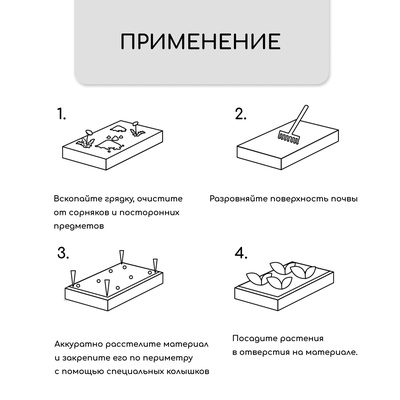 ПРИМЕНЕНИЕ

1.

Вскопайте грядку, очистите от сорняков и посторонних предметов

2.

Разровняйте поверхность почвы

3.

Аккуратно расстелите материал и закрепите его по периметру с помощью специальных колышков

4.

Посадите растения в отверстия на материале.