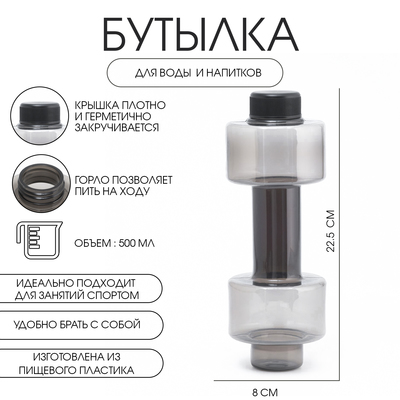 БУТЫЛКА

ДЛЯ ВОДЫ И НАПИТКОВ

КРЫШКА ПЛОТНО И ГЕРМЕТИЧНО ЗАКРУЧИВАЕТСЯ

ГОРЛО ПОЗВОЛЯЕТ ПИТЬ НА ХОДУ

ОБЪЕМ : 500 МЛ

ИДЕАЛЬНО ПОДХОДИТ ДЛЯ ЗАНЯТИЙ СПОРТОМ

УДОБНО БРАТЬ С СОБОЙ

ИЗГОТОВЛЕНА ИЗ ПИЩЕВОГО ПЛАСТИКА

22.5 СМ

8 СМ