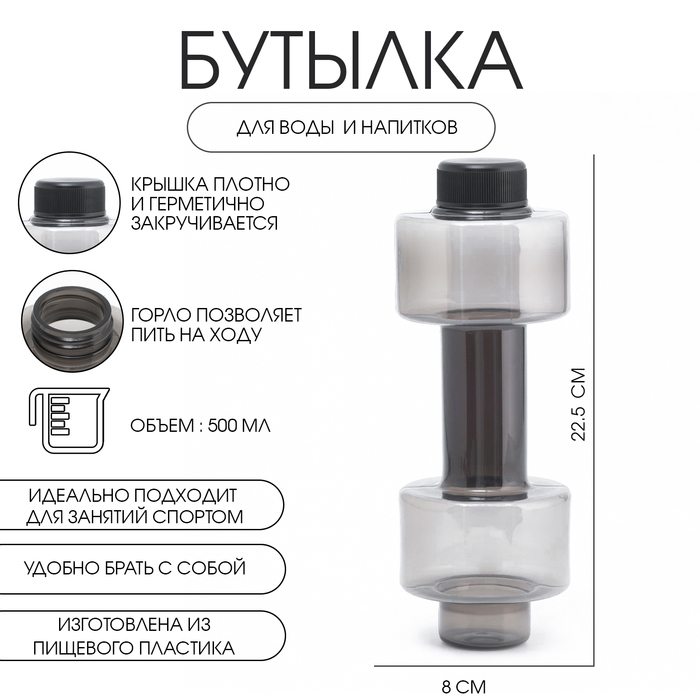 БУТЫЛКА

ДЛЯ ВОДЫ И НАПИТКОВ

КРЫШКА ПЛОТНО И ГЕРМЕТИЧНО ЗАКРУЧИВАЕТСЯ

ГОРЛО ПОЗВОЛЯЕТ ПИТЬ НА ХОДУ

ОБЪЕМ : 500 МЛ

ИДЕАЛЬНО ПОДХОДИТ ДЛЯ ЗАНЯТИЙ СПОРТОМ

УДОБНО БРАТЬ С СОБОЙ

ИЗГОТОВЛЕНА ИЗ ПИЩЕВОГО ПЛАСТИКА

22.5 СМ

8 СМ