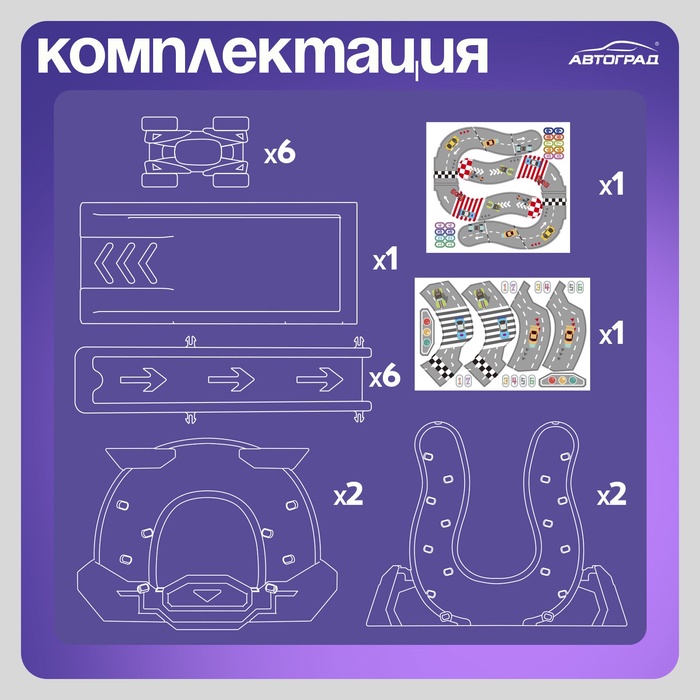 комплектация

АВТОГРАД

x6

x1

x1

x1

x6

x2

x2