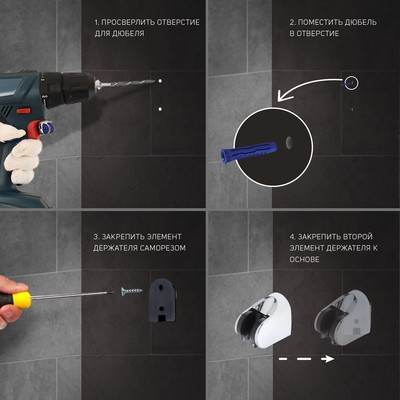 1. ПРОСВЕРЛИТЬ ОТВЕРСТИЕ ДЛЯ ДЮБЕЛЯ

2. ПОМЕСТИТЬ ДЮБЕЛЬ В ОТВЕРСТИЕ

3. ЗАКРЕПИТЬ ЭЛЕМЕНТ ДЕРЖАТЕЛЯ САМОРЕЗОМ

4. ЗАКРЕПИТЬ ВТОРОЙ ЭЛЕМЕНТ ДЕРЖАТЕЛЯ К ОСНОВЕ