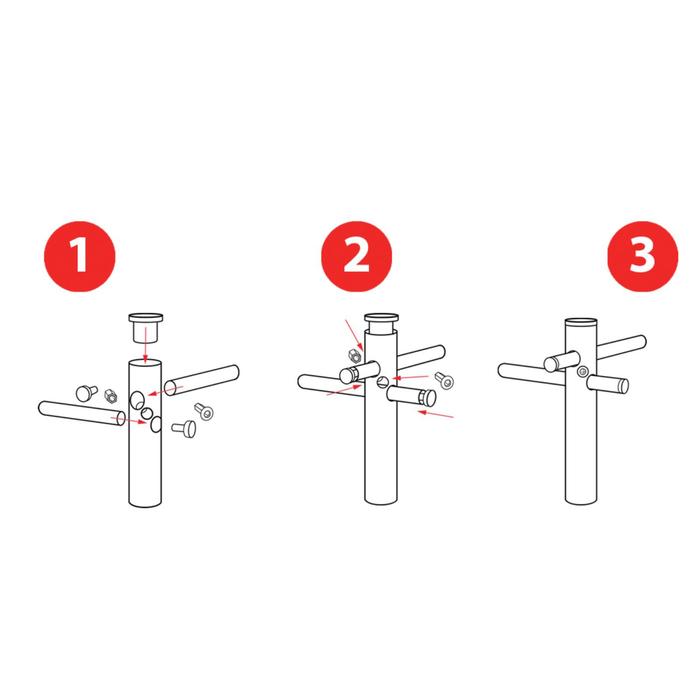 1

2

3