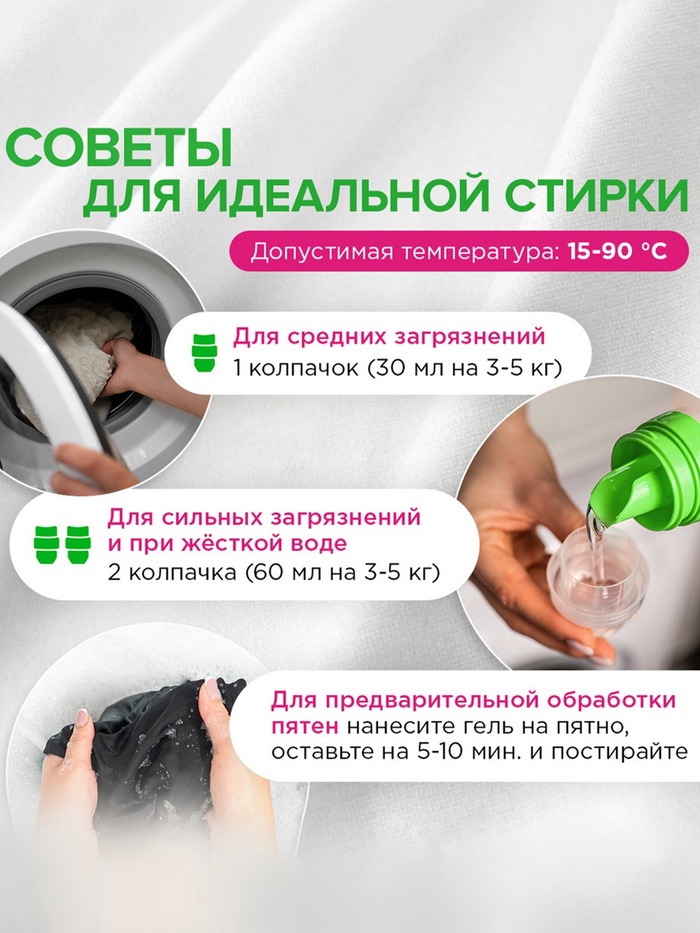 СОВЕТЫ
ДЛЯ ИДЕАЛЬНОЙ СТИРКИ

Допустимая температура: 15-90 °C

Для средних загрязнений
1 колпачок (30 мл на 3-5 кг)

Для сильных загрязнений и при жёсткой воде
2 колпачка (60 мл на 3-5 кг)

Для предварительной обработки пятен нанесите гель на пятно, оставьте на 5-10 мин. и постирайте