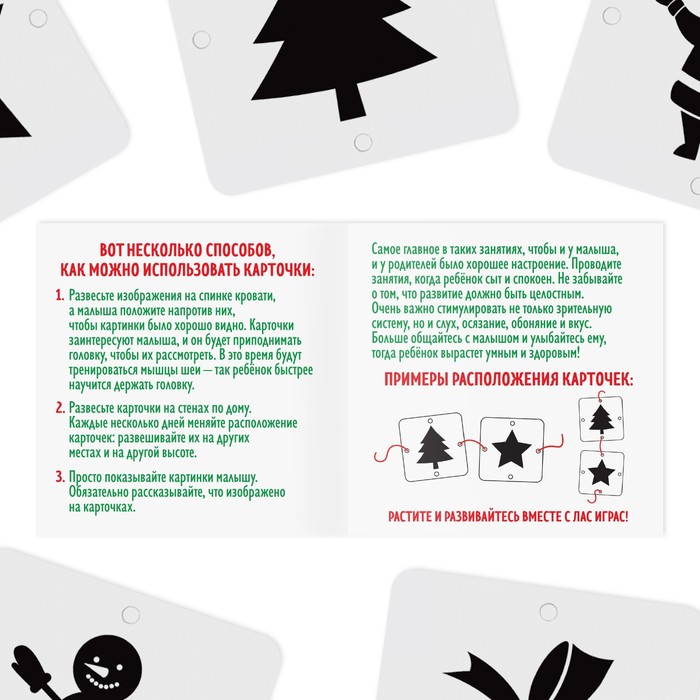 ВОТ НЕСКОЛЬКО СПОСОБОВ, КАК МОЖНО ИСПОЛЬЗОВАТЬ КАРТОЧКИ:

1. Развесьте изображения на спинке кровати, а малыша положите напротив них, чтобы картинки было хорошо видно. Карточки заинтересуют малыша, и он будет приподнимать головку, чтобы их рассмотреть. В это время будут тренироваться мышцы шеи — так ребёнок быстрее научится держать головку.

2. Развесьте карточки на стенах по дому. Каждые несколько дней меняйте расположение карточек: развешивайте их на других местах и на другой высоте.

3. Просто показывайте картинки малышу. Обязательно рассказывайте, что изображено на карточках.

Самое главное в таких занятиях, чтобы и у малыша, и у родителей было хорошее настроение. Проводите занятия, когда ребёнок сыт и спокоен. Не забывайте о том, что развитие должно быть целостным. Очень важно стимулировать не только зрительную систему, но и слух, осязание, обоняние и вкус. Больше общайтесь с малышом и улыбайтесь ему, тогда ребёнок вырастет умным и здоровым!

ПРИМЕРЫ РАСПОЛОЖЕНИЯ КАРТОЧЕК:

РАСТИТЕ И РАЗВИВАЙТЕСЬ ВМЕСТЕ С ЛАС ИГРАС!