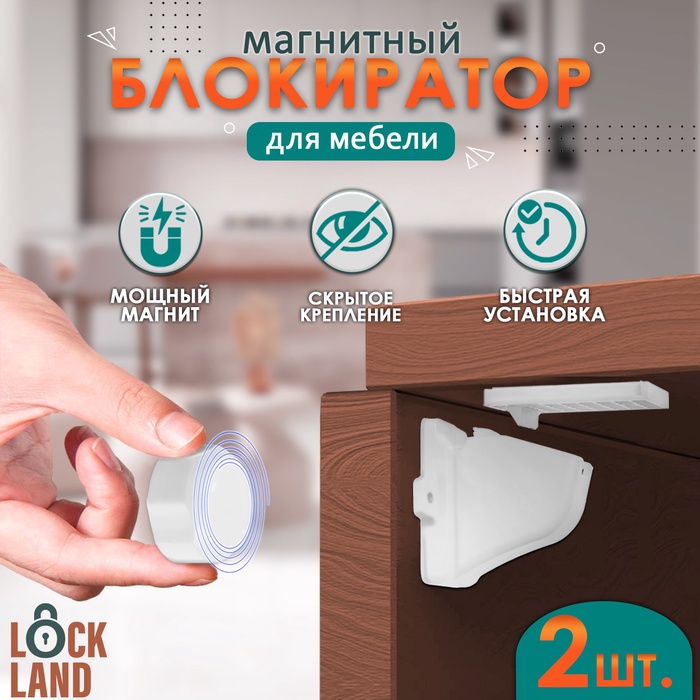 магнитный
БЛОКИРАТОР
для мебели

МОЩНЫЙ МАГНИТ

СКРЫТОЕ КРЕПЛЕНИЕ

БЫСТРАЯ УСТАНОВКА

LOCK LAND

2 шт.