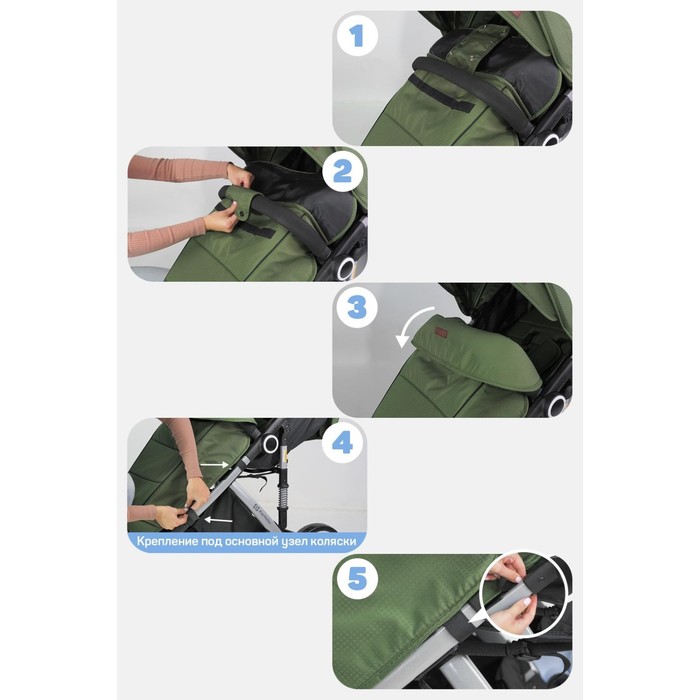 1

2

3

4

Крепление под основной узел коляски

5