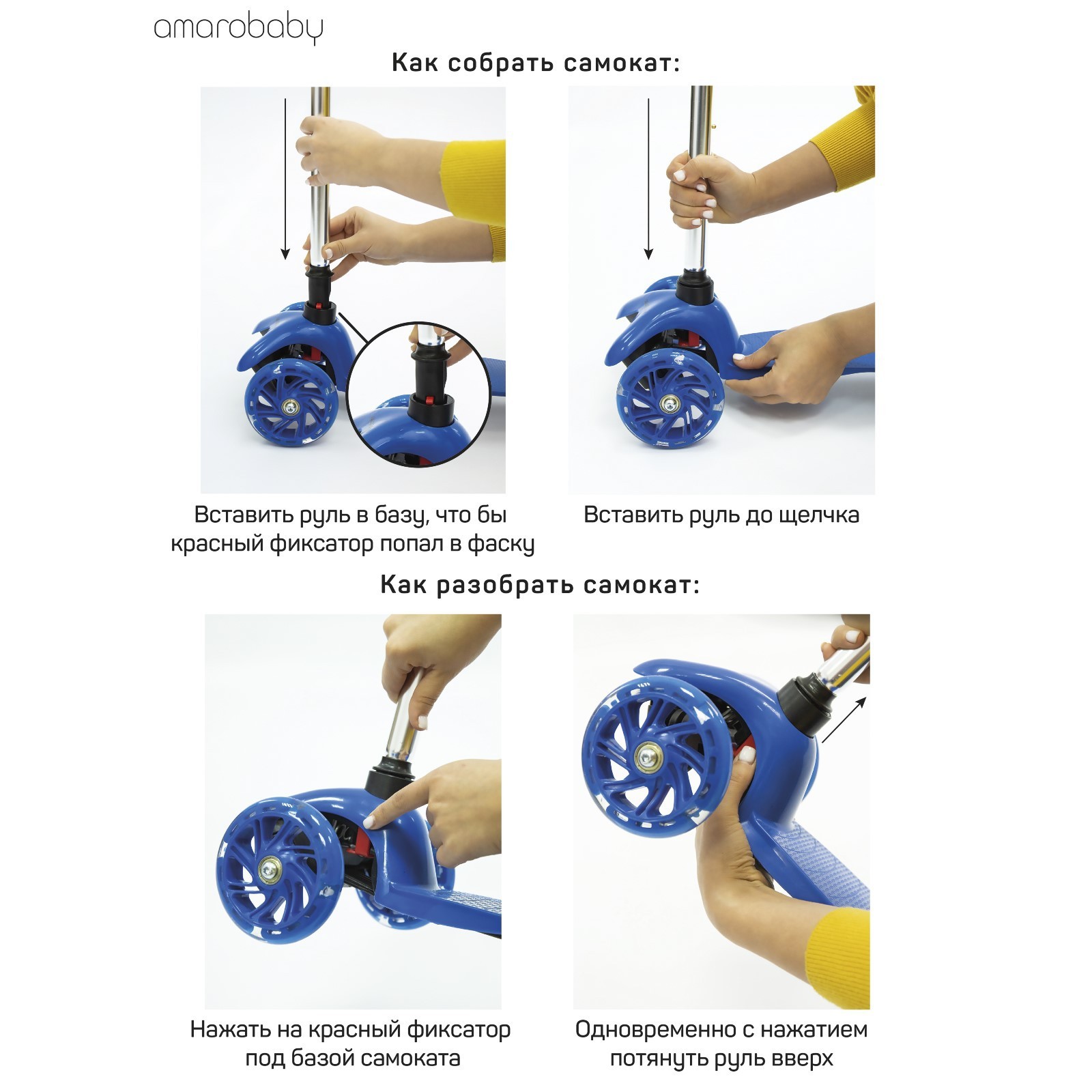 amarobaby

Как собрать самокат:

Вставить руль в базу, что бы красный фиксатор попал в фаску

Вставить руль до щелчка

Как разобрать самокат:

Нажать на красный фиксатор под базой самоката

Одновременно с нажатием потянуть руль вверх