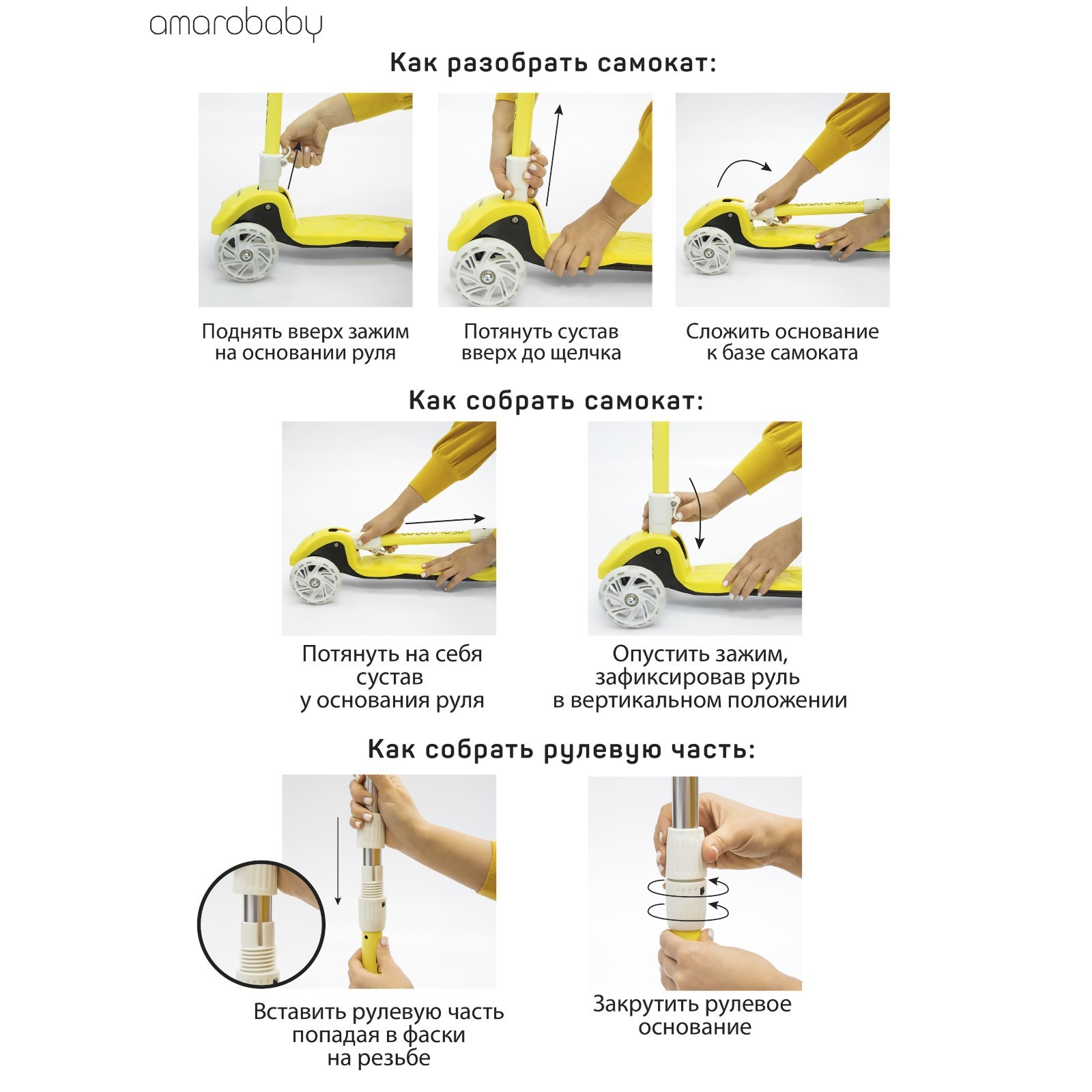 amarobaby

Как разобрать самокат:

Поднять вверх зажим на основании руля

Потянуть сустав вверх до щелчка

Сложить основание к базе самоката

Как собрать самокат:

Потянуть на себя сустав у основания руля

Опустить зажим, зафиксировав руль в вертикальном положении

Как собрать рулевую часть:

Вставить рулевую часть попадая в фаски на резьбе

Закрутить рулевое основание