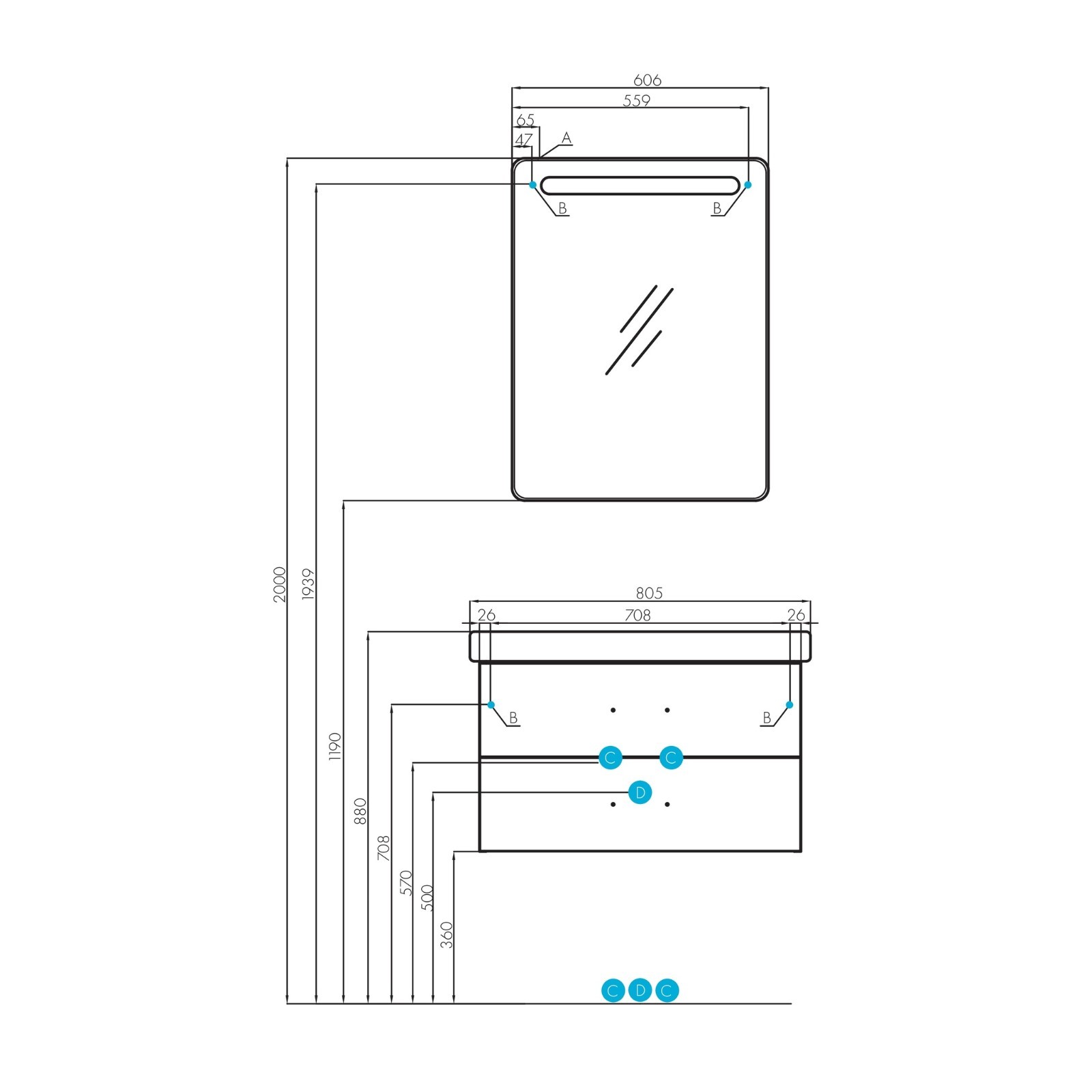 606
559
65
47
A
B
B
2000
1939
1190
805
26
708
26
B
B
C
C
D
880
708
570
500
360
C
D
C