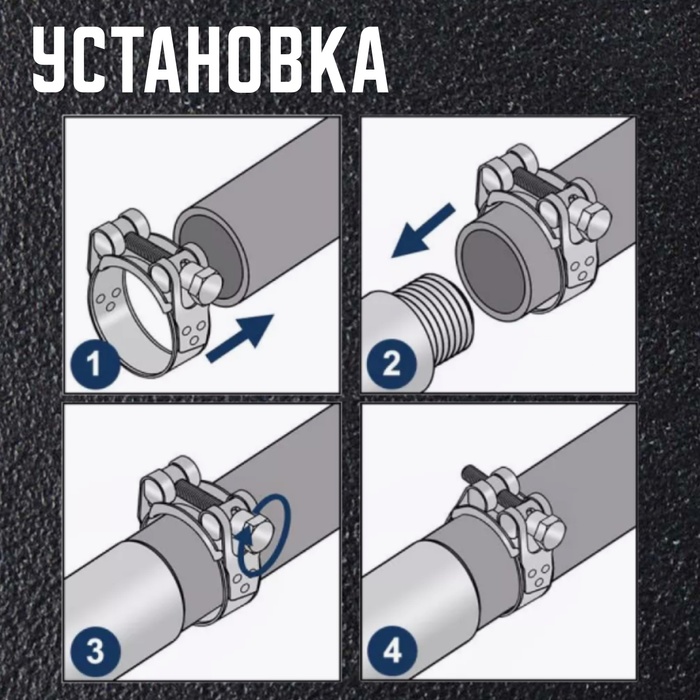 УСТАНОВКА

1

2

3

4