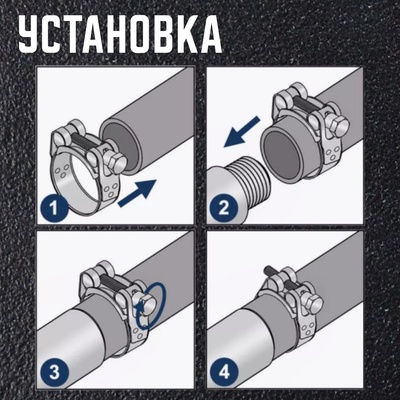 УСТАНОВКА

1

2

3

4