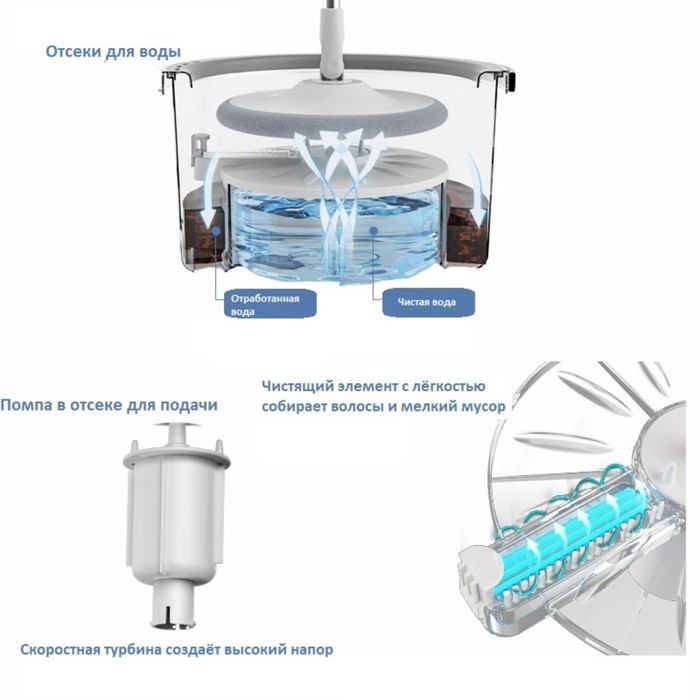 Отсеки для воды

Отработанная вода

Чистая вода

Помпа в отсеке для подачи

Чистящий элемент с лёгкостью собирает волосы и мелкий мусор

Скоростная турбина создаёт высокий напор