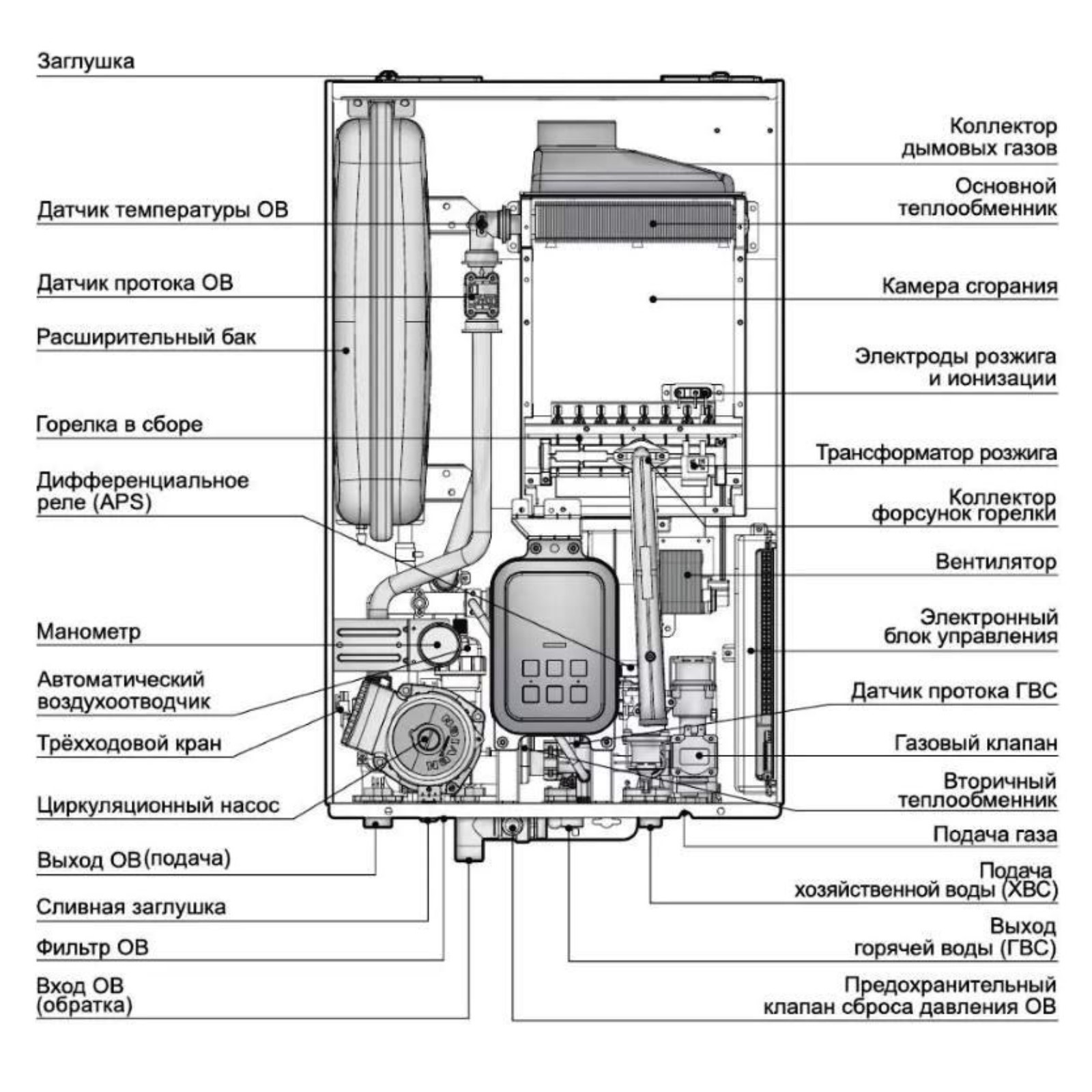 Заглушка

Датчик температуры ОВ

Датчик протока ОВ

Расширительный бак

Горелка в сборе

Дифференциальное реле (APS)

Манометр

Автоматический воздухоотводчик

Трёхходовой кран

Циркуляционный насос

Выход ОВ (подача)

Сливная заглушка

Фильтр ОВ

Вход ОВ (обратка)

Коллектор дымовых газов

Основной теплообменник

Камера сгорания

Электроды розжига и ионизации

Трансформатор розжига

Коллектор форсунок горелки

Вентилятор

Электронный блок управления

Датчик протока ГВС

Газовый клапан

Вторичный теплообменник

Подача газа

Подача хозяйственной воды (ХВС)

Выход горячей воды (ГВС)

Предохранительный клапан сброса давления ОВ