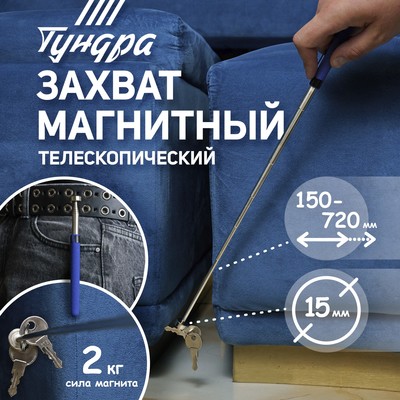 Тундра

ЗАХВАТ МАГНИТНЫЙ

ТЕЛЕСКОПИЧЕСКИЙ

150-720 мм

15 мм

2 кг
сила магнита