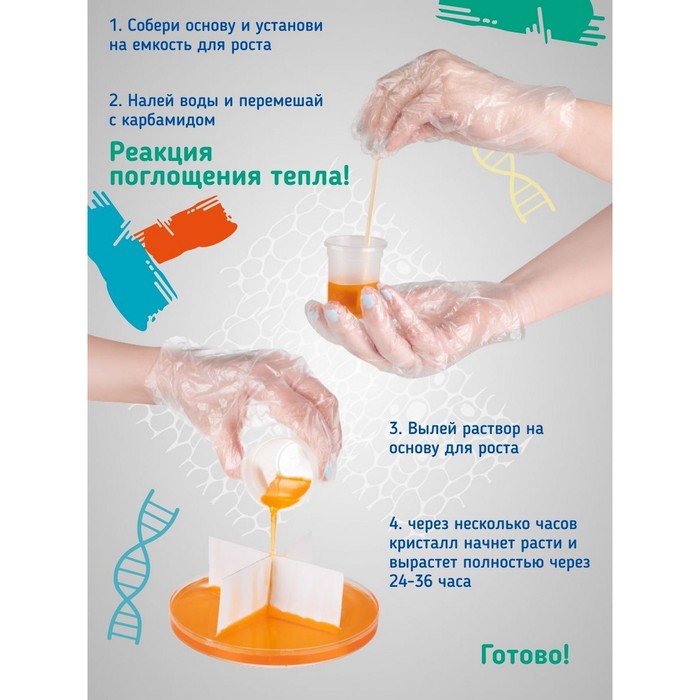 1. Собери основу и установи на емкость для роста

2. Налей воды и перемешай с карбамидом

Реакция поглощения тепла!

3. Вылей раствор на основу для роста

4. через несколько часов кристалл начнет расти и вырастет полностью через 24-36 часа

Готово!