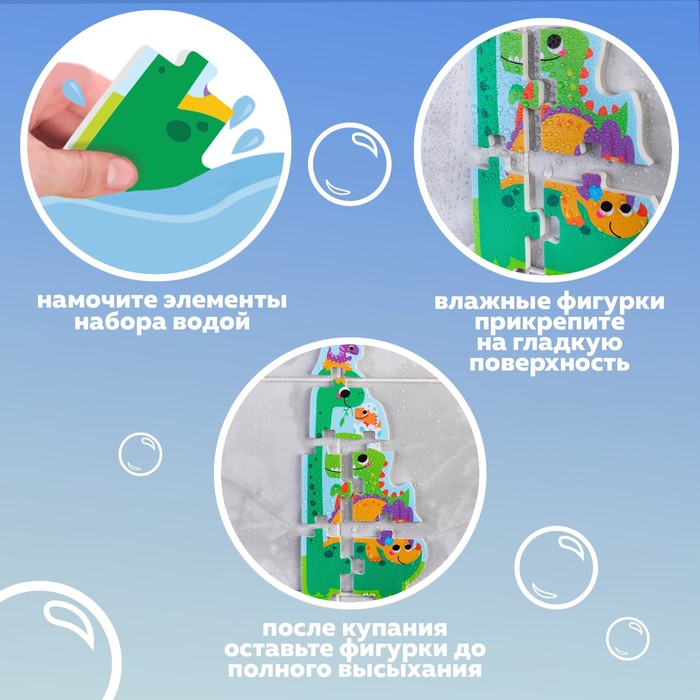 намочите элементы набора водой

влажные фигурки прикрепите на гладкую поверхность

после купания оставьте фигурки до полного высыхания