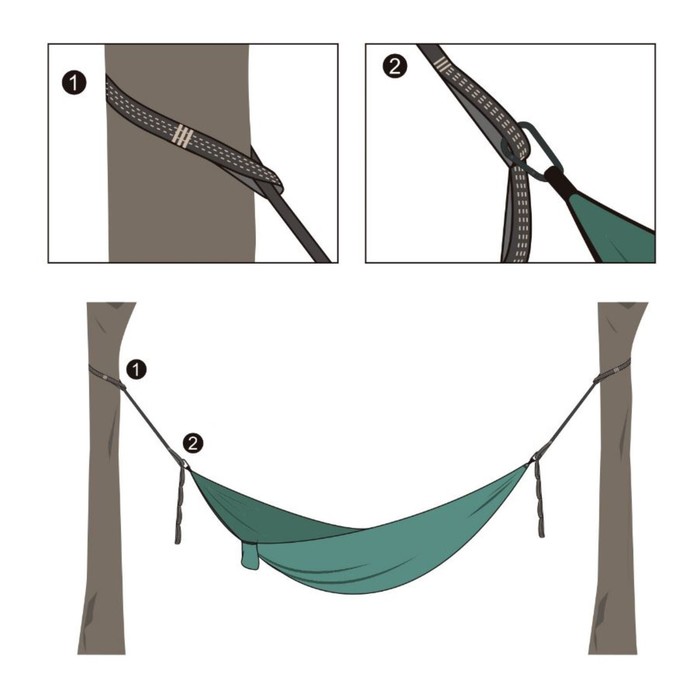 1
2
1
2