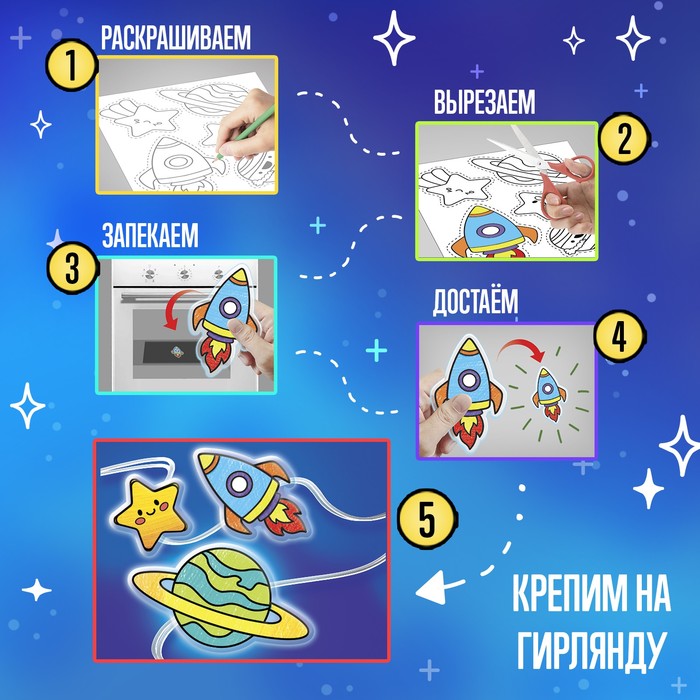 1
РАСКРАШИВАЕМ

ВЫРЕЗАЕМ
2

3
ЗАПЕКАЕМ

ДОСТАЁМ
4

5

КРЕПИМ НА ГИРЛЯНДУ