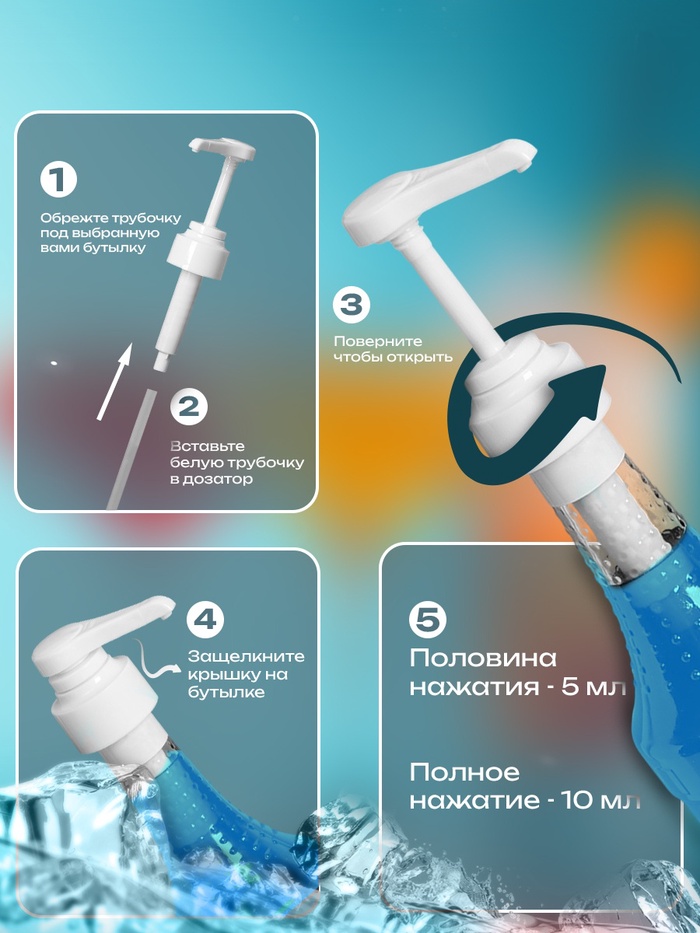 1
Обрежте трубочку под выбранную вами бутылку

2
Вставьте белую трубочку в дозатор

3
Поверните чтобы открыть

4
Защелкните крышку на бутылке

5
Половина нажатия - 5 мл

Полное нажатие - 10 мл