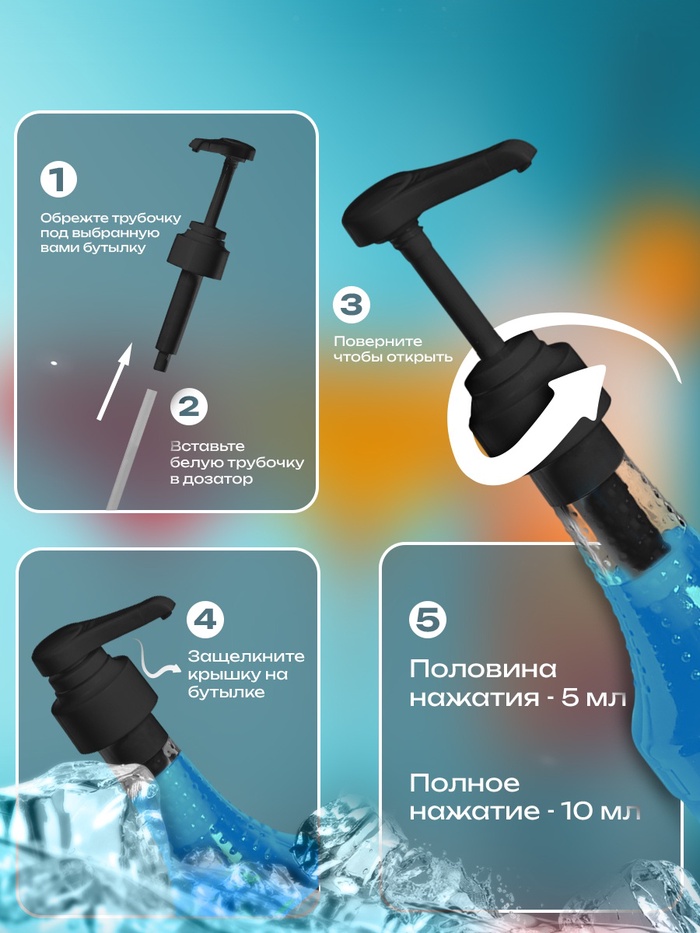 1

Обрежте трубочку под выбранную вами бутылку

2

Вставьте белую трубочку в дозатор

3

Поверните чтобы открыть

4

Защелкните крышку на бутылке

5

Половина нажатия - 5 мл

Полное нажатие - 10 мл