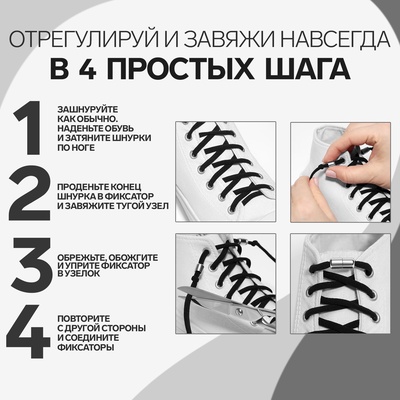 ОТРЕГУЛИРУЙ И ЗАВЯЖИ НАВСЕГДА
В 4 ПРОСТЫХ ШАГА

1 ЗАШНУРУЙТЕ КАК ОБЫЧНО. НАДЕНЬТЕ ОБУВЬ И ЗАТЯНИТЕ ШНУРКИ ПО НОГЕ

2 ПРОДЕНЬТЕ КОНЕЦ ШНУРКА В ФИКСАТОР И ЗАВЯЖИТЕ ТУГОЙ УЗЕЛ

3 ОБРЕЖЬТЕ, ОБОЖГИТЕ И УПРИТЕ ФИКСАТОР В УЗЕЛОК

4 ПОВТОРИТЕ С ДРУГОЙ СТОРОНЫ И СОЕДИНИТЕ ФИКСАТОРЫ