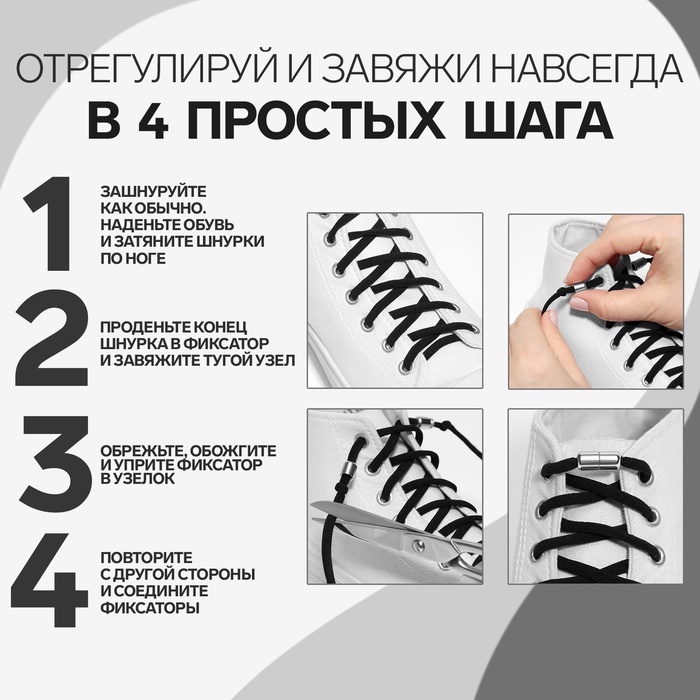 ОТРЕГУЛИРУЙ И ЗАВЯЖИ НАВСЕГДА
В 4 ПРОСТЫХ ШАГА

1
ЗАШНУРУЙТЕ КАК ОБЫЧНО. НАДЕНЬТЕ ОБУВЬ И ЗАТЯНИТЕ ШНУРКИ ПО НОГЕ

2
ПРОДЕНЬТЕ КОНЕЦ ШНУРКА В ФИКСАТОР И ЗАВЯЖИТЕ ТУГОЙ УЗЕЛ

3
ОБРЕЖЬТЕ, ОБОЖГИТЕ И УПРИТЕ ФИКСАТОР В УЗЕЛОК

4
ПОВТОРИТЕ С ДРУГОЙ СТОРОНЫ И СОЕДИНИТЕ ФИКСАТОРЫ