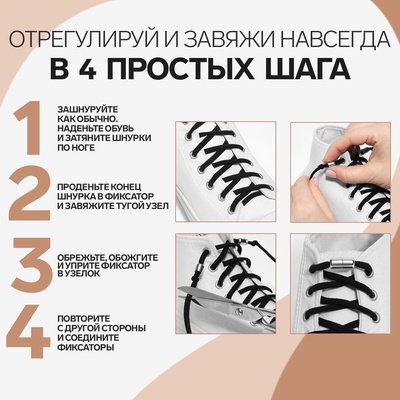 ОТРЕГУЛИРУЙ И ЗАВЯЖИ НАВСЕГДА
В 4 ПРОСТЫХ ШАГА

1
ЗАШНУРУЙТЕ КАК ОБЫЧНО. НАДЕНЬТЕ ОБУВЬ И ЗАТЯНИТЕ ШНУРКИ ПО НОГЕ

2
ПРОДЕНЬТЕ КОНЕЦ ШНУРКА В ФИКСАТОР И ЗАВЯЖИТЕ ТУГОЙ УЗЕЛ

3
ОБРЕЖЬТЕ, ОБОЖГИТЕ И УПРИТЕ ФИКСАТОР В УЗЕЛОК

4
ПОВТОРИТЕ С ДРУГОЙ СТОРОНЫ И СОЕДИНИТЕ ФИКСАТОРЫ