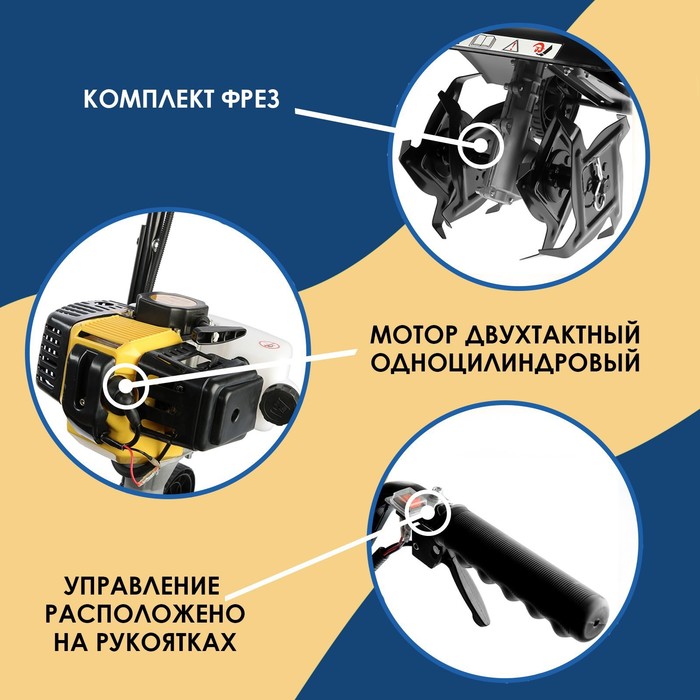 КОМПЛЕКТ ФРЕЗ

МОТОР ДВУХТАКТНЫЙ ОДНОЦИЛИНДРОВЫЙ

УПРАВЛЕНИЕ РАСПОЛОЖЕНО НА РУКОЯТКАХ