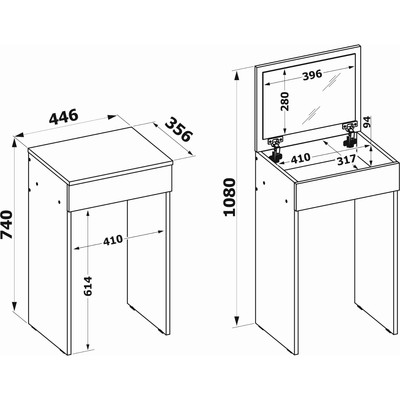 446
356
740
410
614
1080
396
280
94
410
317