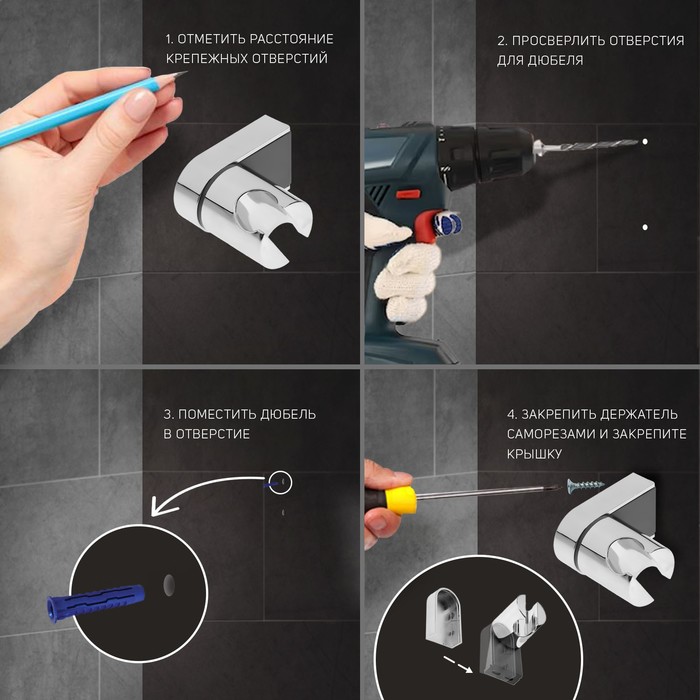 1. ОТМЕТИТЬ РАССТОЯНИЕ КРЕПЕЖНЫХ ОТВЕРСТИЙ

2. ПРОСВЕРЛИТЬ ОТВЕРСТИЯ ДЛЯ ДЮБЕЛЯ

3. ПОМЕСТИТЬ ДЮБЕЛЬ В ОТВЕРСТИЕ

4. ЗАКРЕПИТЬ ДЕРЖАТЕЛЬ САМОРЕЗАМИ И ЗАКРЕПИТЕ КРЫШКУ