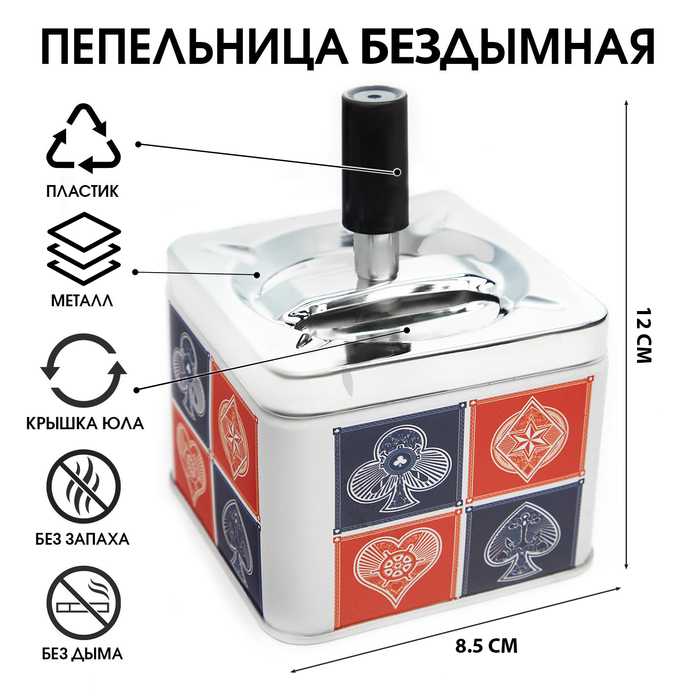 ПЕПЕЛЬНИЦА БЕЗДЫМНАЯ

ПЛАСТИК

МЕТАЛЛ

КРЫШКА ЮЛА

БЕЗ ЗАПАХА

БЕЗ ДЫМА

12 СМ

8.5 СМ