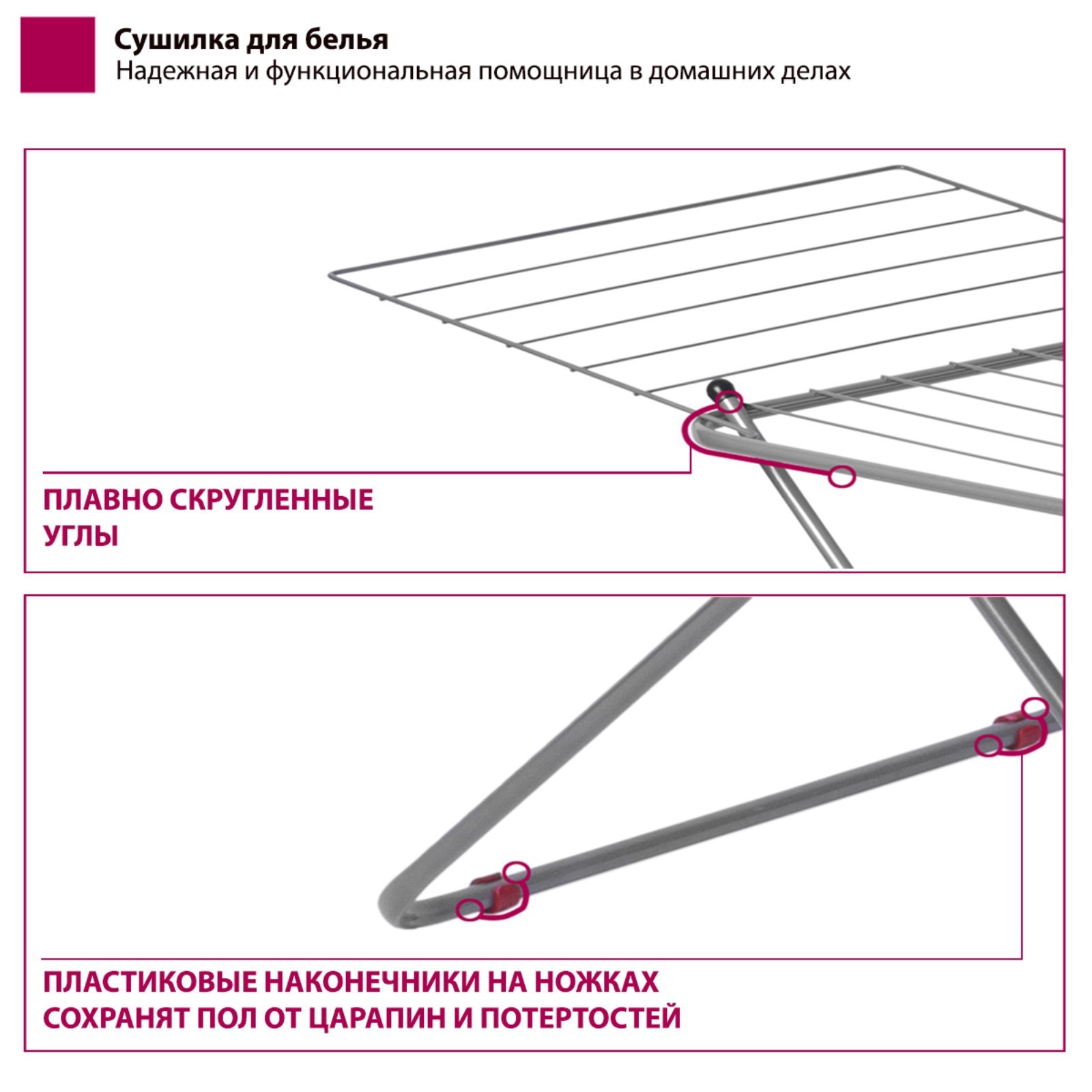 Сушилка для белья
Надежная и функциональная помощница в домашних делах

ПЛАВНО СКРУГЛЕННЫЕ УГЛЫ

ПЛАСТИКОВЫЕ НАКОНЕЧНИКИ НА НОЖКАХ СОХРАНЯТ ПОЛ ОТ ЦАРАПИН И ПОТЕРТОСТЕЙ