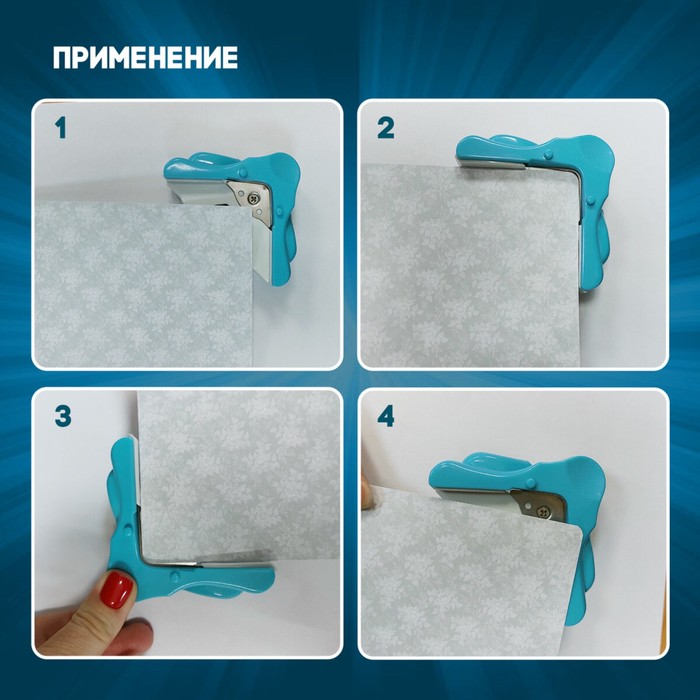 ПРИМЕНЕНИЕ

1

2

3

4