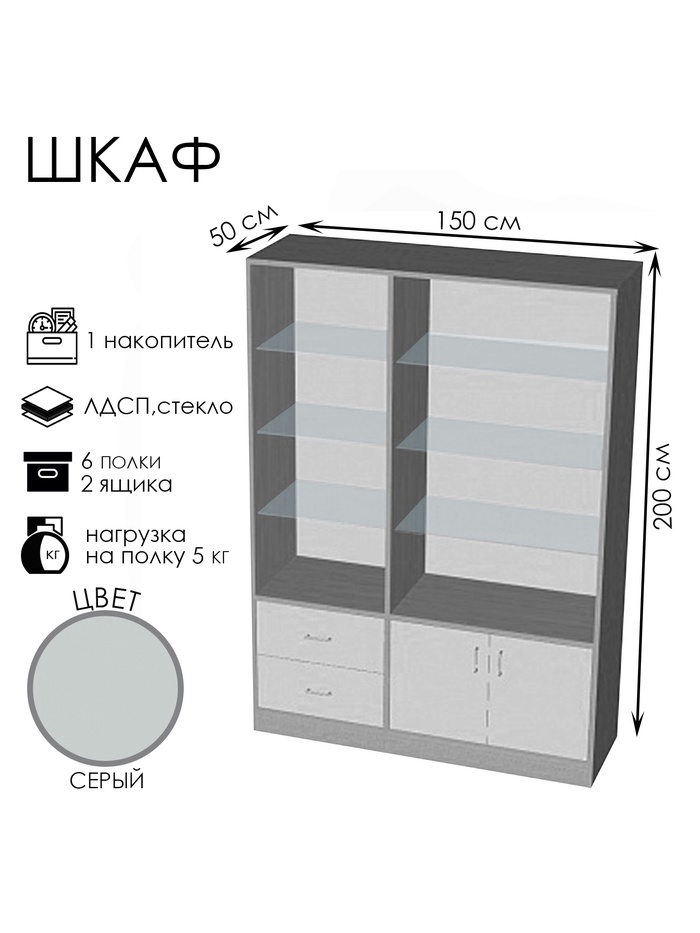 ШКАФ

50 см

150 см

200 см

1 накопитель

ЛДСП,стекло

6 полки
2 ящика

кг

нагрузка
на полку 5 кг

ЦВЕТ

СЕРЫЙ