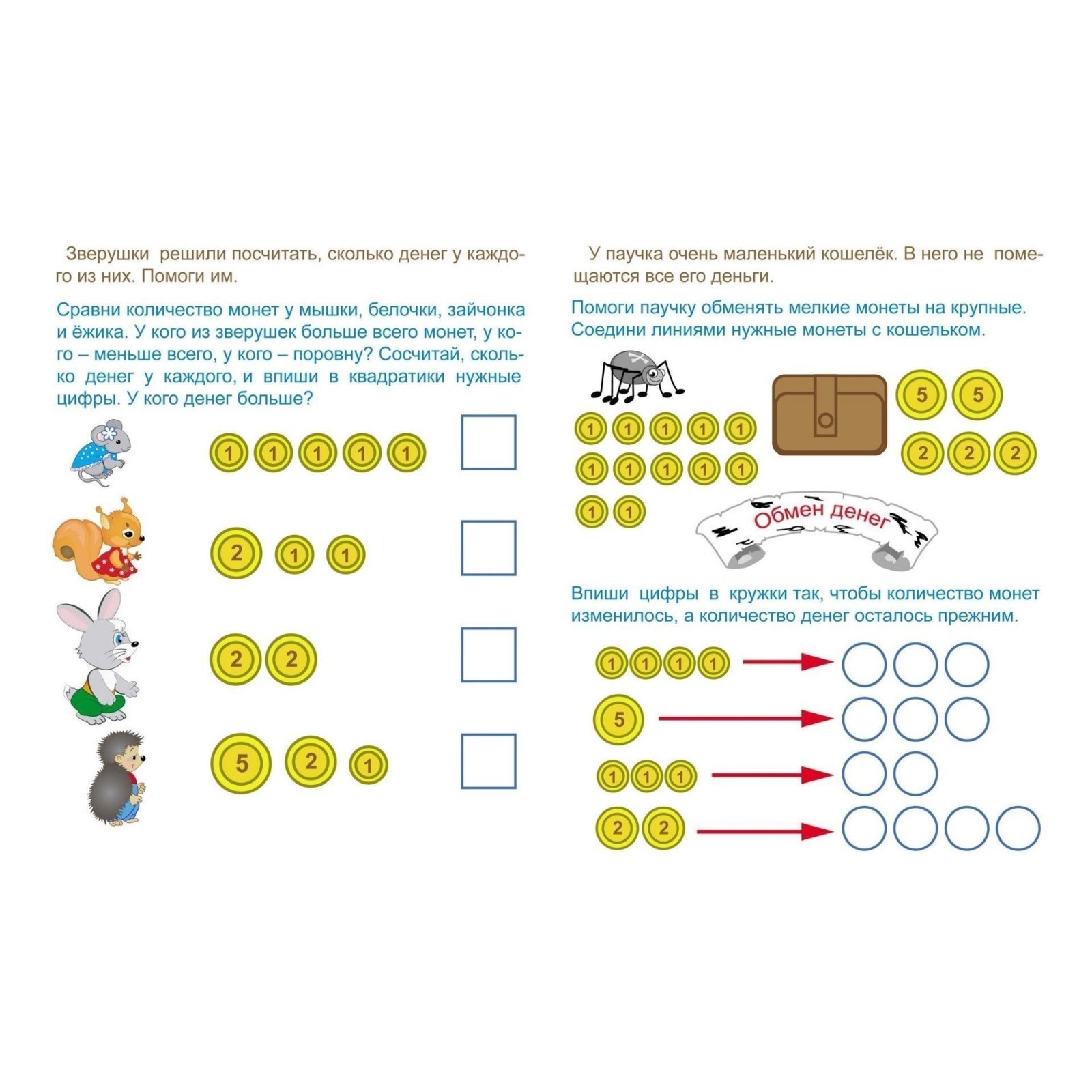 Зверушки решили посчитать, сколько денег у каждого из них. Помоги им.

Сравни количество монет у мышки, белочки, зайчонка и ёжика. У кого из зверушек больше всего монет, у кого – меньше всего, у кого – поровну? Сосчитай, сколько денег у каждого, и впиши в квадратики нужные цифры. У кого денег больше?

1 1 1 1 1

2 1 1

2 2

5 2 1

У паучка очень маленький кошелёк. В него не помещаются все его деньги.

Помоги паучку обменять мелкие монеты на крупные. Соедини линиями нужные монеты с кошельком.

1 1 1 1 1
1 1 1 1 1
1 1

5 5
2 2 2

Обмен денег

Впиши цифры в кружки так, чтобы количество монет изменилось, а количество денег осталось прежним.

1 1 1 1
5
1 1 1
2 2