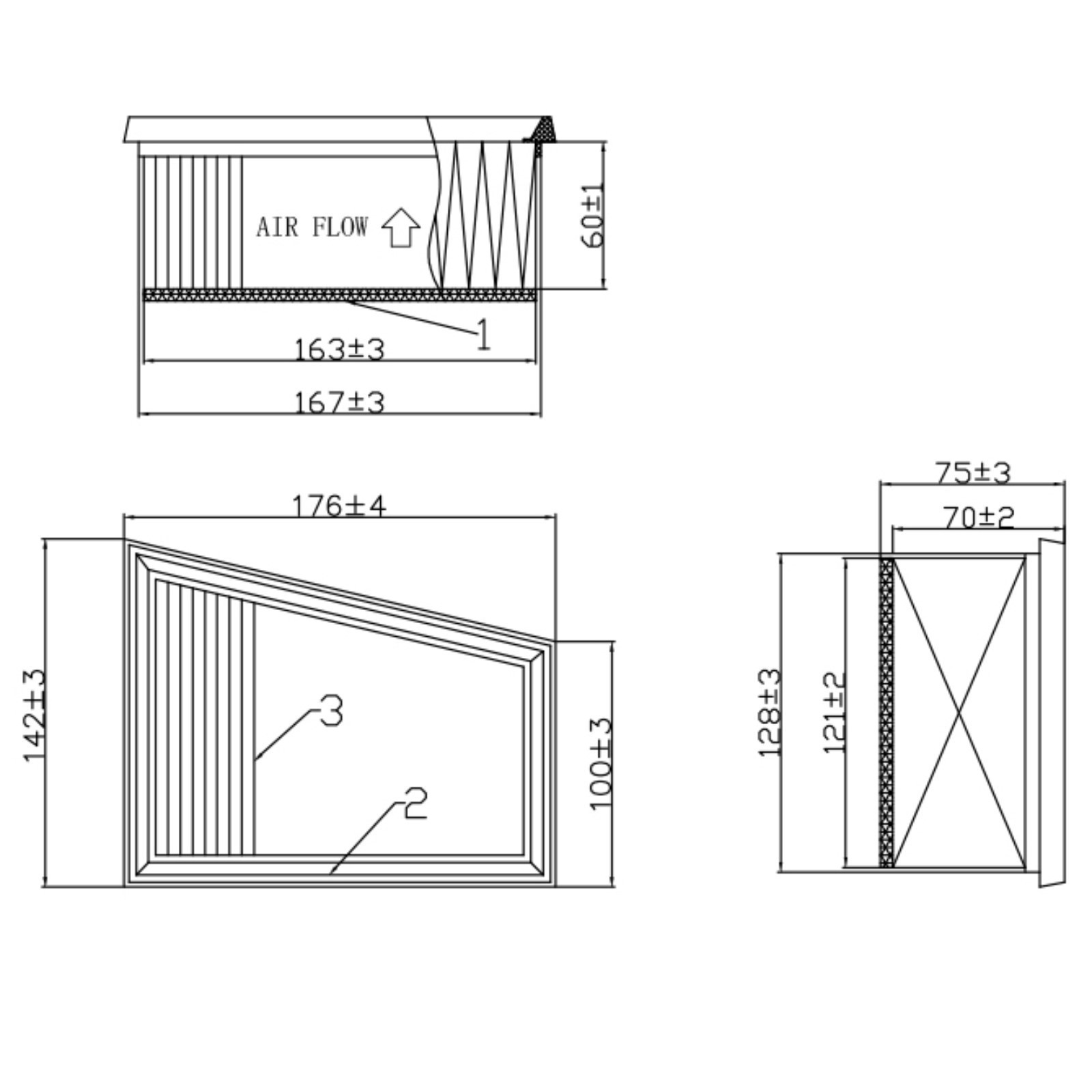 AIR FLOW

60±1

1

163±3

167±3

176±4

142±3

3

2

100±3

75±3

70±2

128±3

121±2