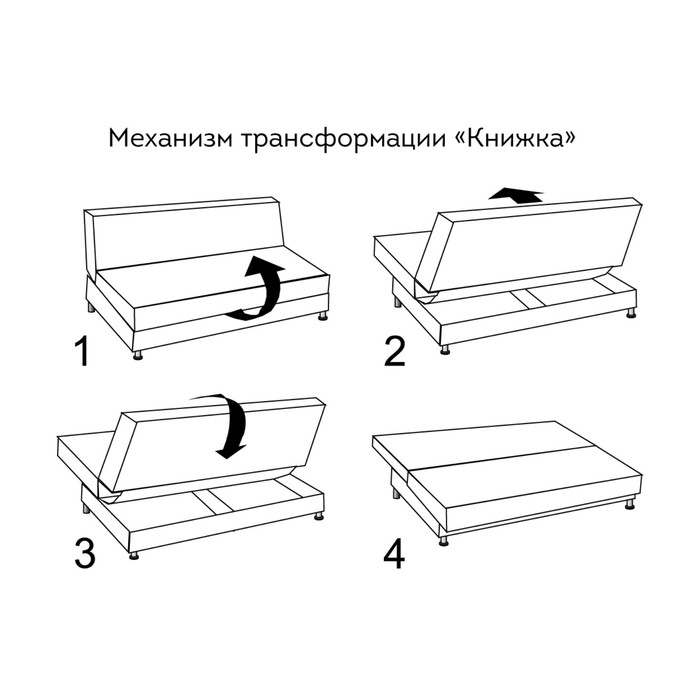 Механизм трансформации «Книжка»

1

2

3

4